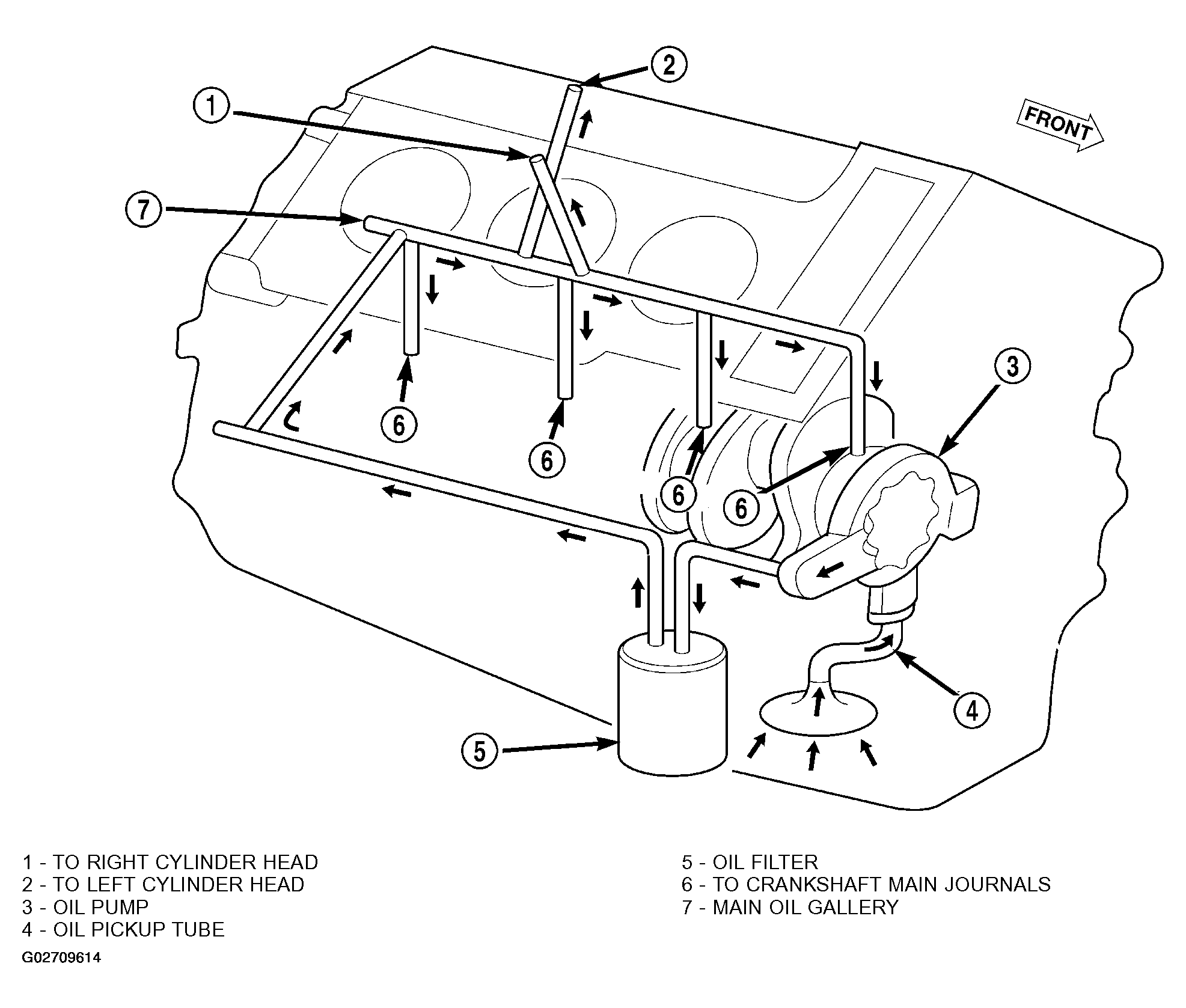 2

1

FRONT

7

3

6

6

6

6

4

5

1 - TO RIGHT CYLINDER HEAD
2 - TO LEFT CYLINDER HEAD
3 - OIL PUMP
4 - OIL PICKUP TUBE

5 - OIL FILTER
6 - TO CRANKSHAFT MAIN JOURNALS
7 - MAIN OIL GALLERY

G02709614