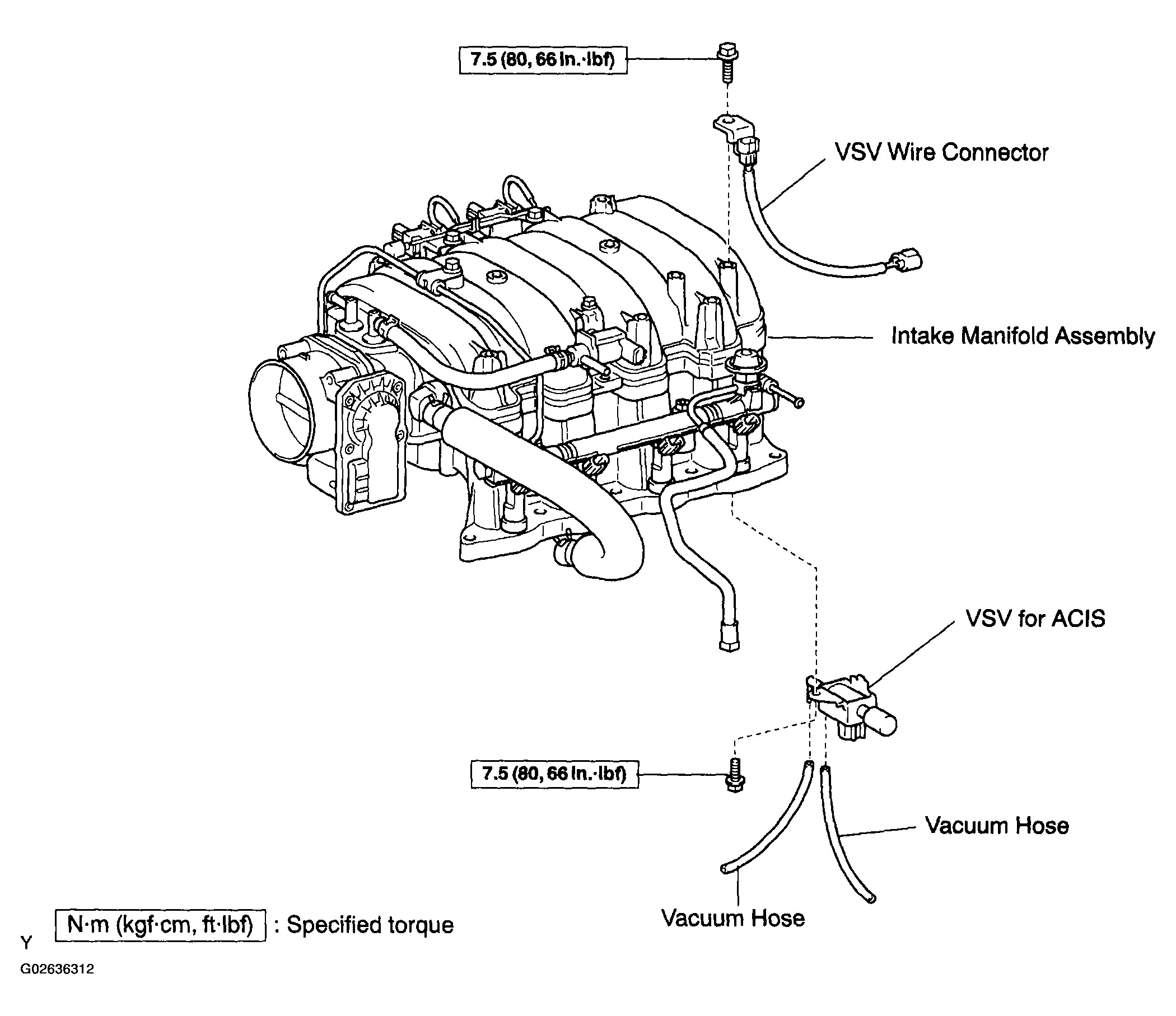 7.5 (80, 66 in.·lbf)

VSV Wire Connector

Intake Manifold Assembly

VSV for ACIS

7.5 (80, 66 in.·lbf)

Vacuum Hose

Vacuum Hose

N·m (kgf·cm, ft·lbf) : Specified torque

Y

G02636312