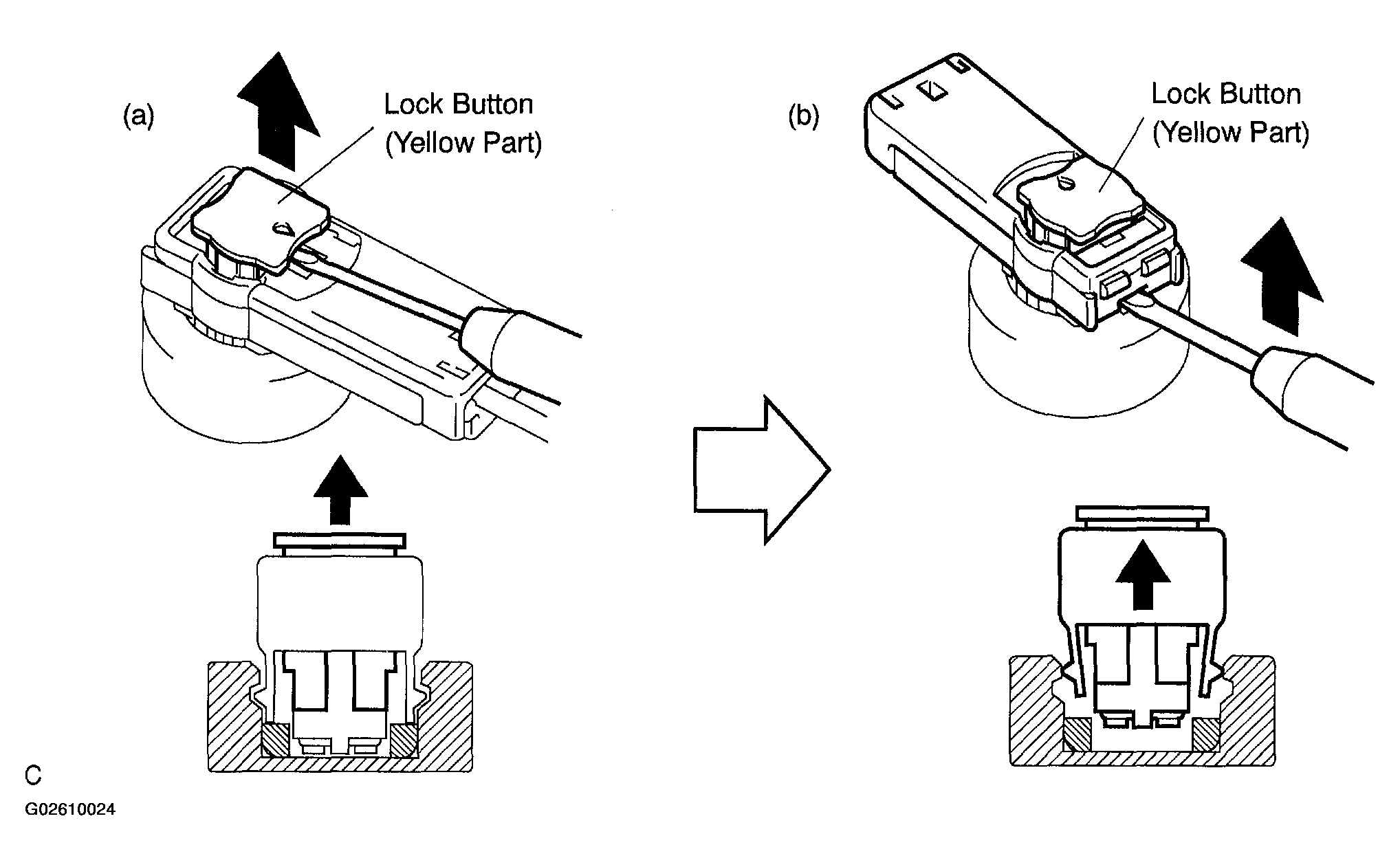 (a)

Lock Button
(Yellow Part)

(b)

Lock Button
(Yellow Part)

C

G02610024