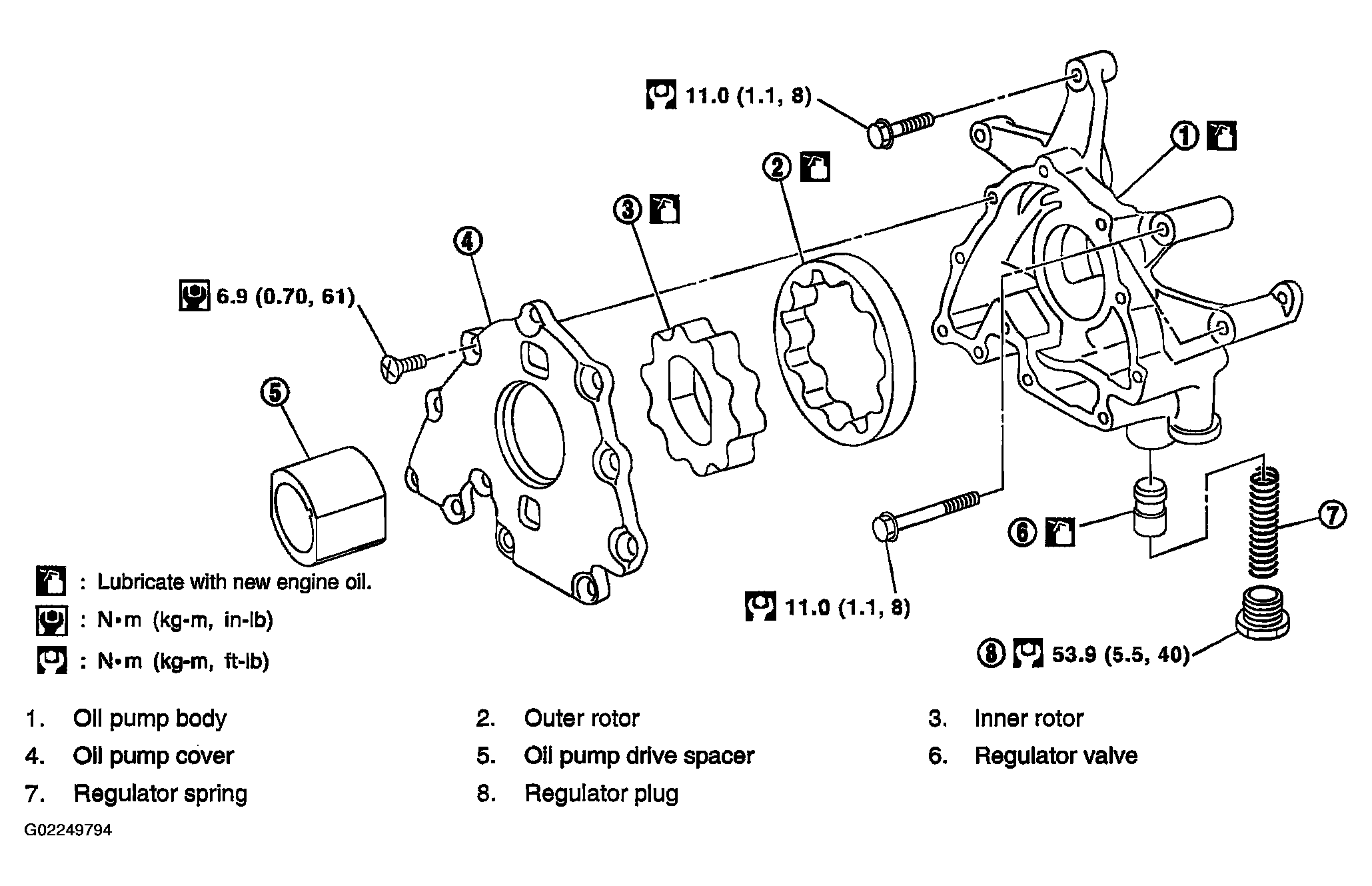 11.0 (1.1, 8)

1

2

3

4

6.9 (0.70, 61)

5

6

7

11.0 (1.1, 8)

8 53.9 (5.5, 40)

: Lubricate with new engine oil.

: N•m (kg-m, in-lb)

: N•m (kg-m, ft-lb)

1. Oil pump body
2. Outer rotor
3. Inner rotor
4. Oil pump cover
5. Oil pump drive spacer
6. Regulator valve
7. Regulator spring
8. Regulator plug

G02249794