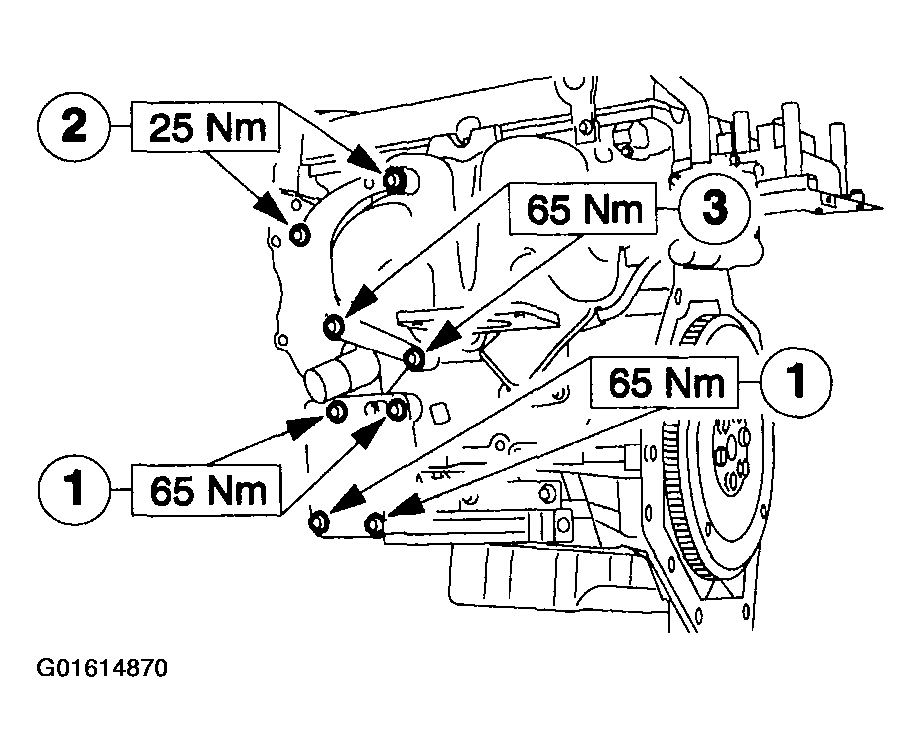 2 25 Nm

65 Nm 3

65 Nm 1

1 65 Nm

G01614870