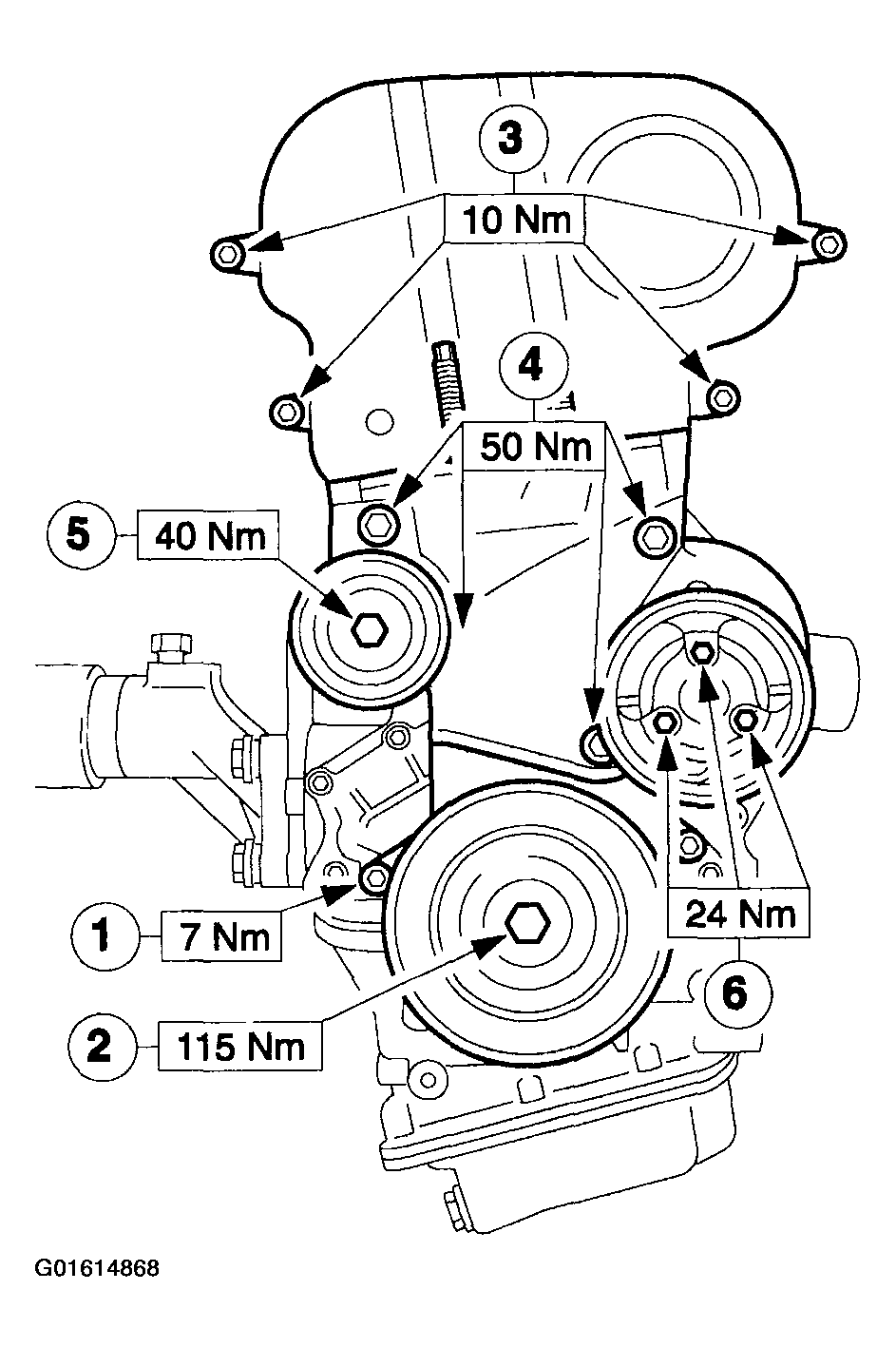 3
10 Nm
4
50 Nm
5
40 Nm
1
7 Nm
2
115 Nm
24 Nm
6
G01614868