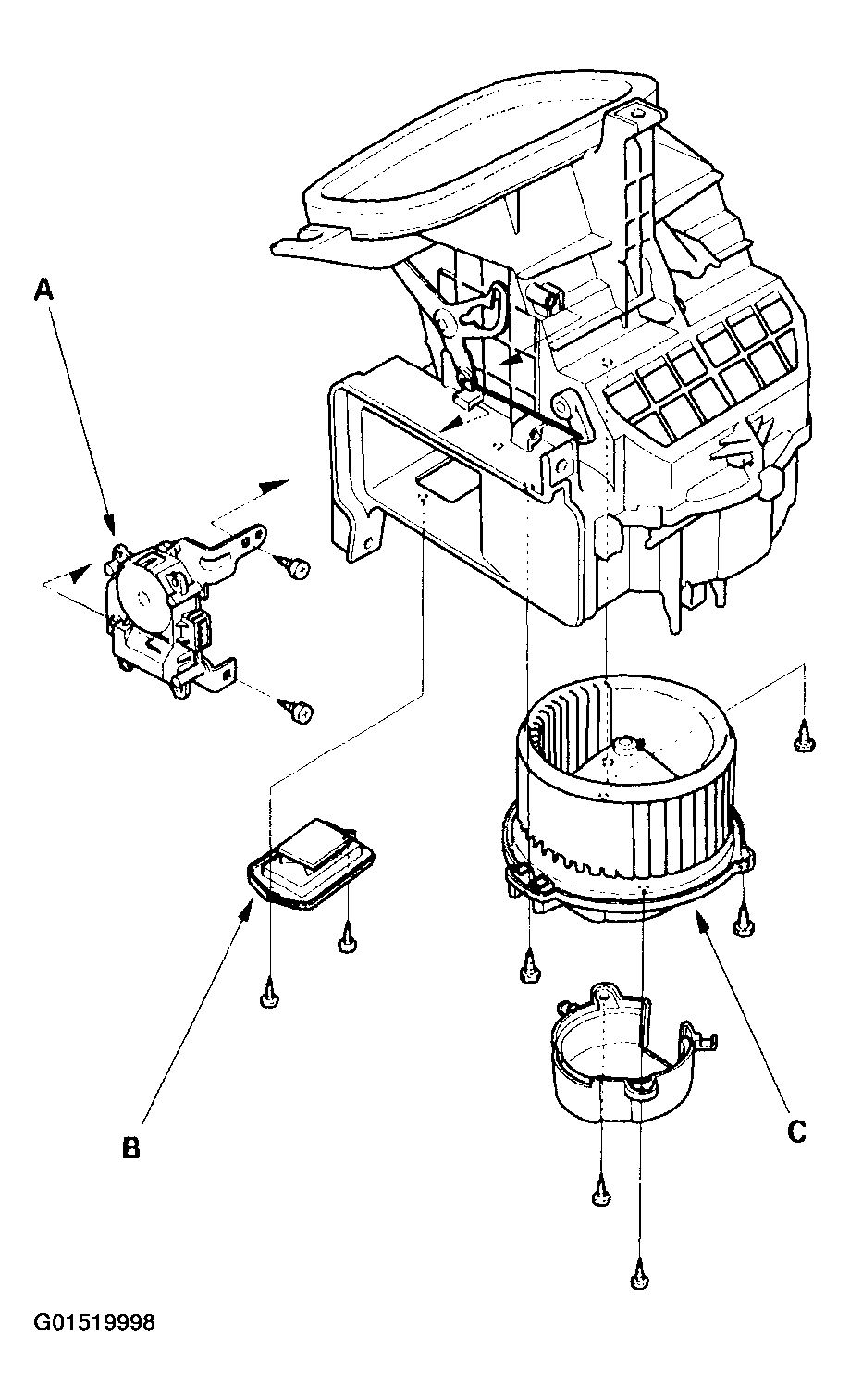 A

B

C

G01519998