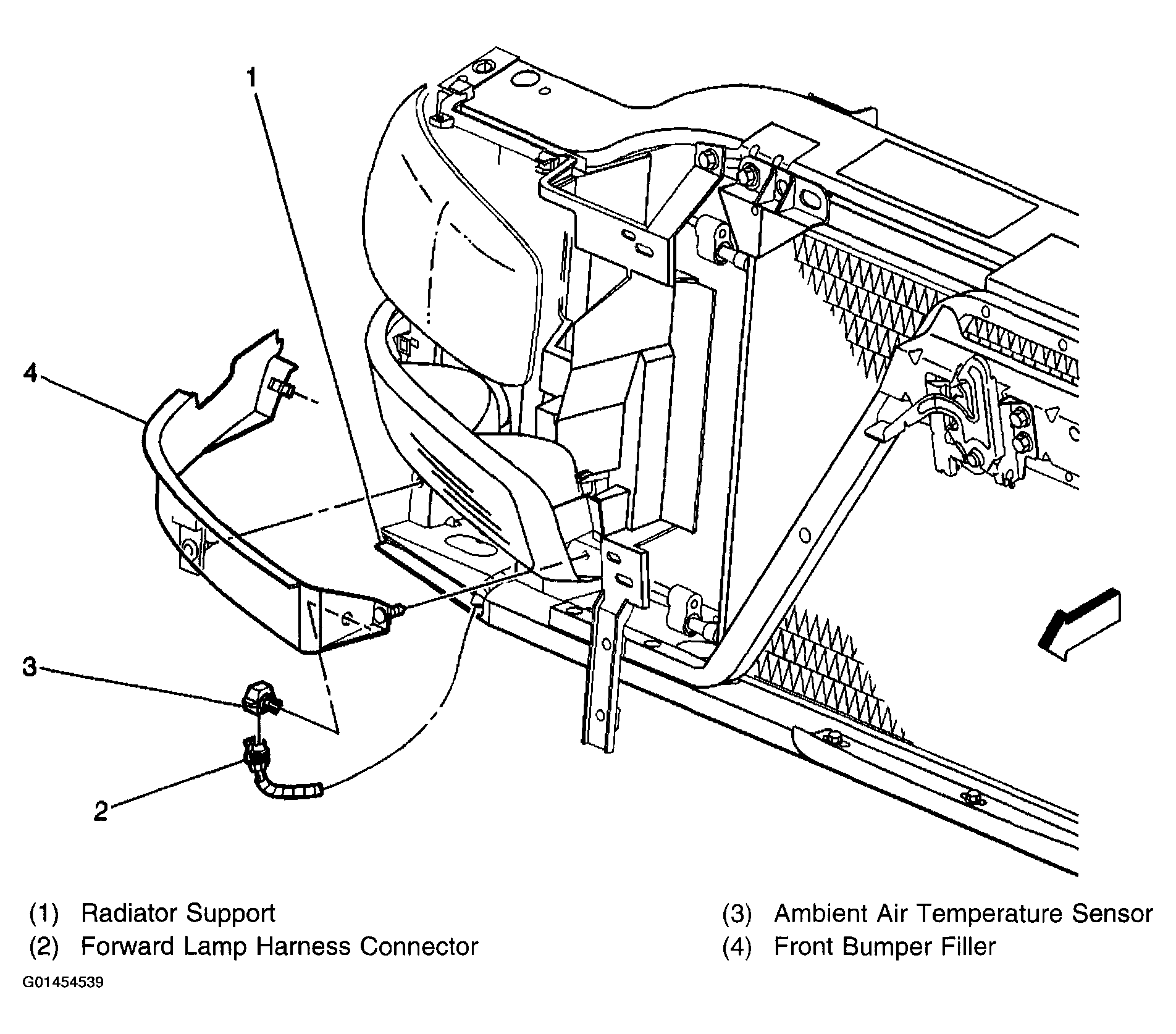 1

4

3

2

(1) Radiator Support
(2) Forward Lamp Harness Connector

(3) Ambient Air Temperature Sensor
(4) Front Bumper Filler

G01454539