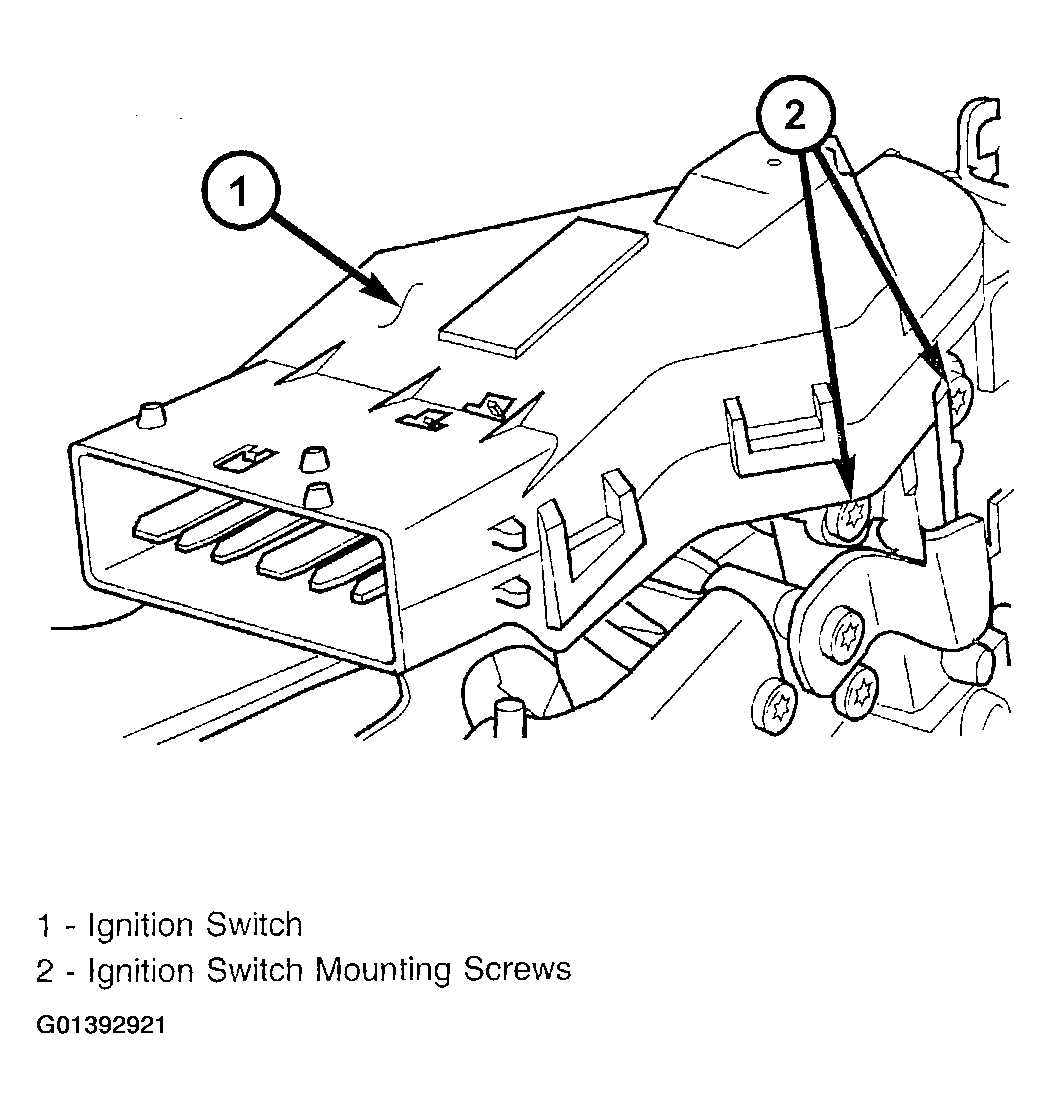 1

2

1 - Ignition Switch
2 - Ignition Switch Mounting Screws

G01392921