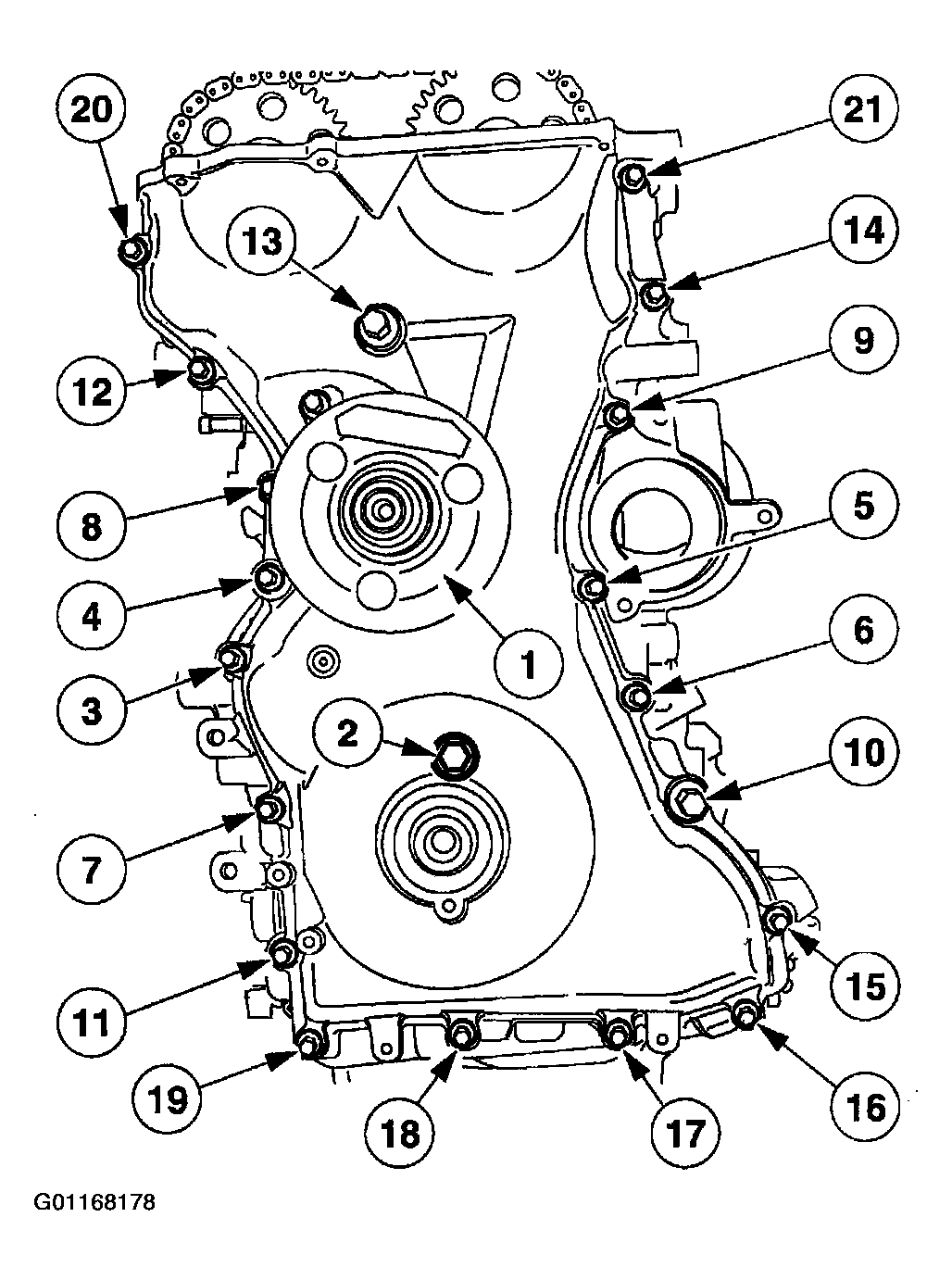 20
21
13
14
12
9
8
5
4
1
6
3
2
10
7
15
11
19
18
17
16
G01168178