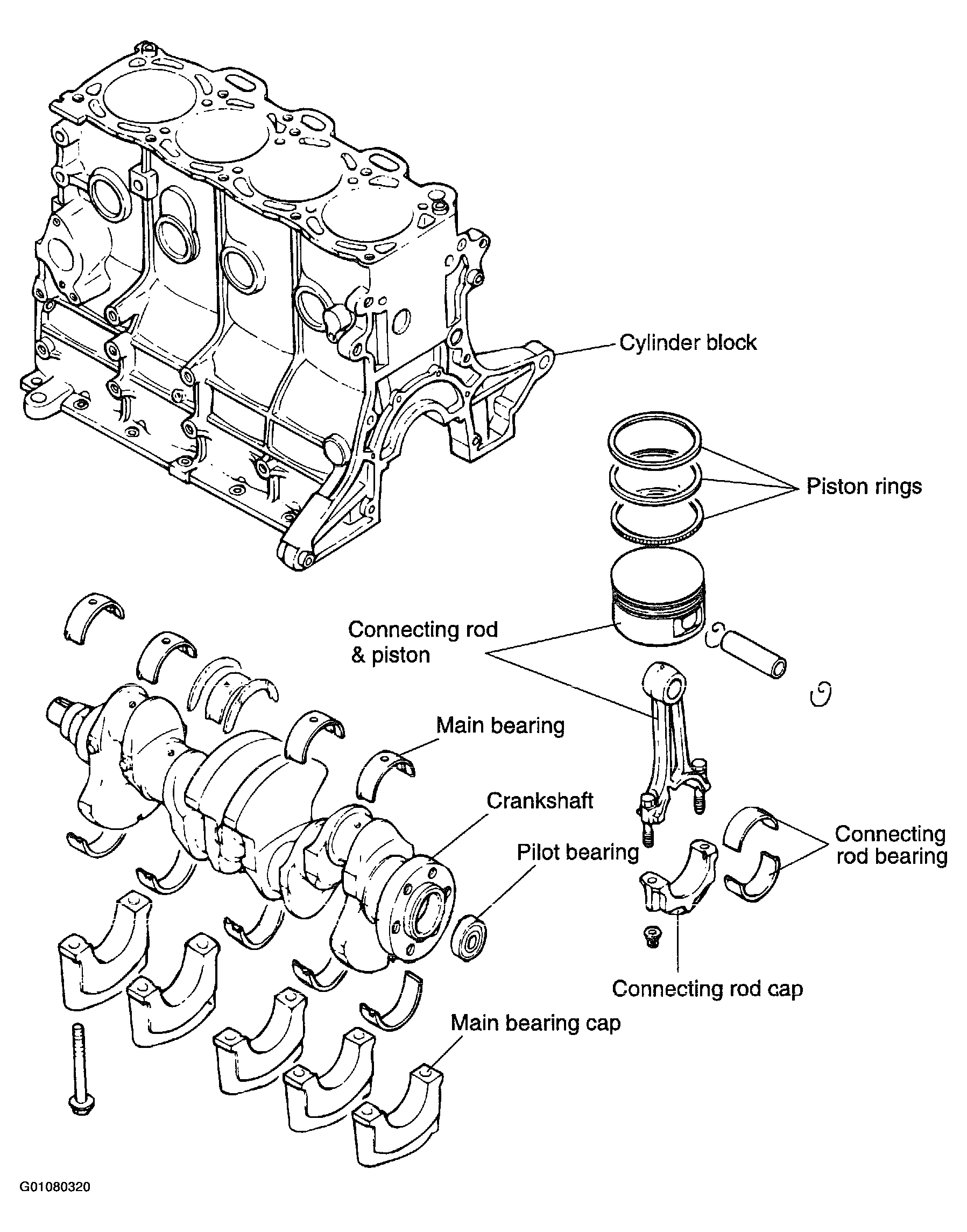 Cylinder block

Piston rings

Connecting rod & piston

Main bearing

Crankshaft

Pilot bearing

Connecting rod bearing

Connecting rod cap

Main bearing cap

G01080320