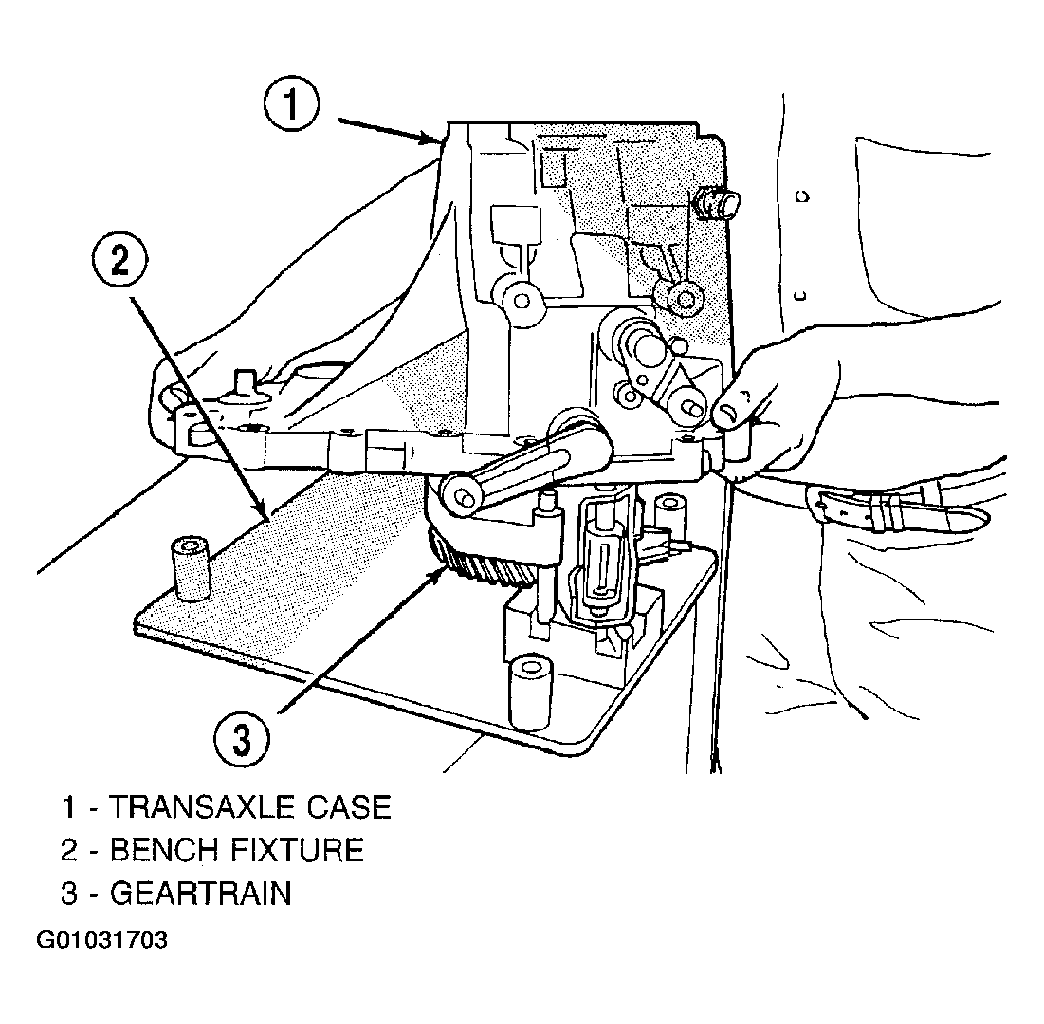 1

2

3

1 - TRANSAXLE CASE
2 - BENCH FIXTURE
3 - GEARTRAIN

G01031703