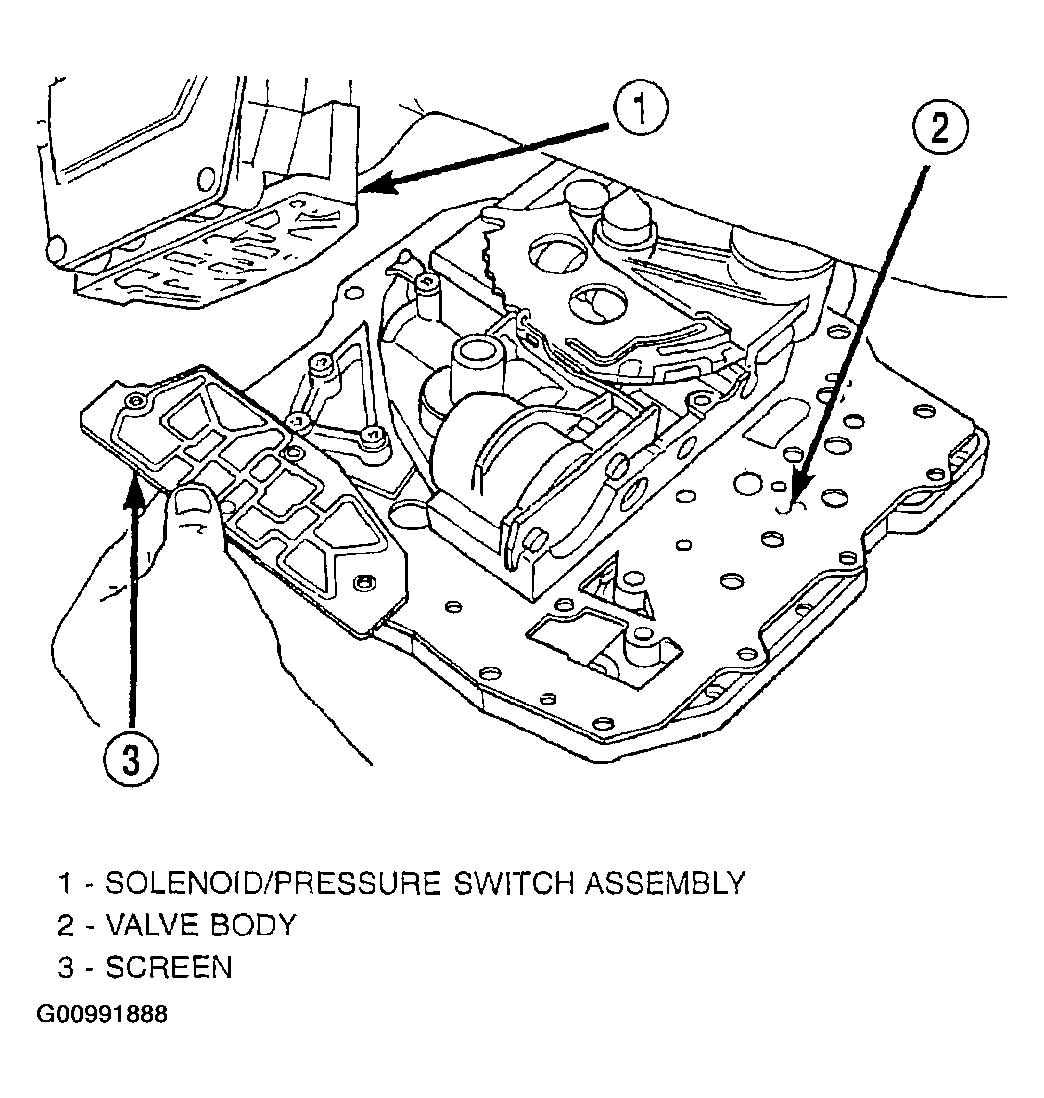 1

2

3

1 - SOLENOID/PRESSURE SWITCH ASSEMBLY
2 - VALVE BODY
3 - SCREEN

G00991888