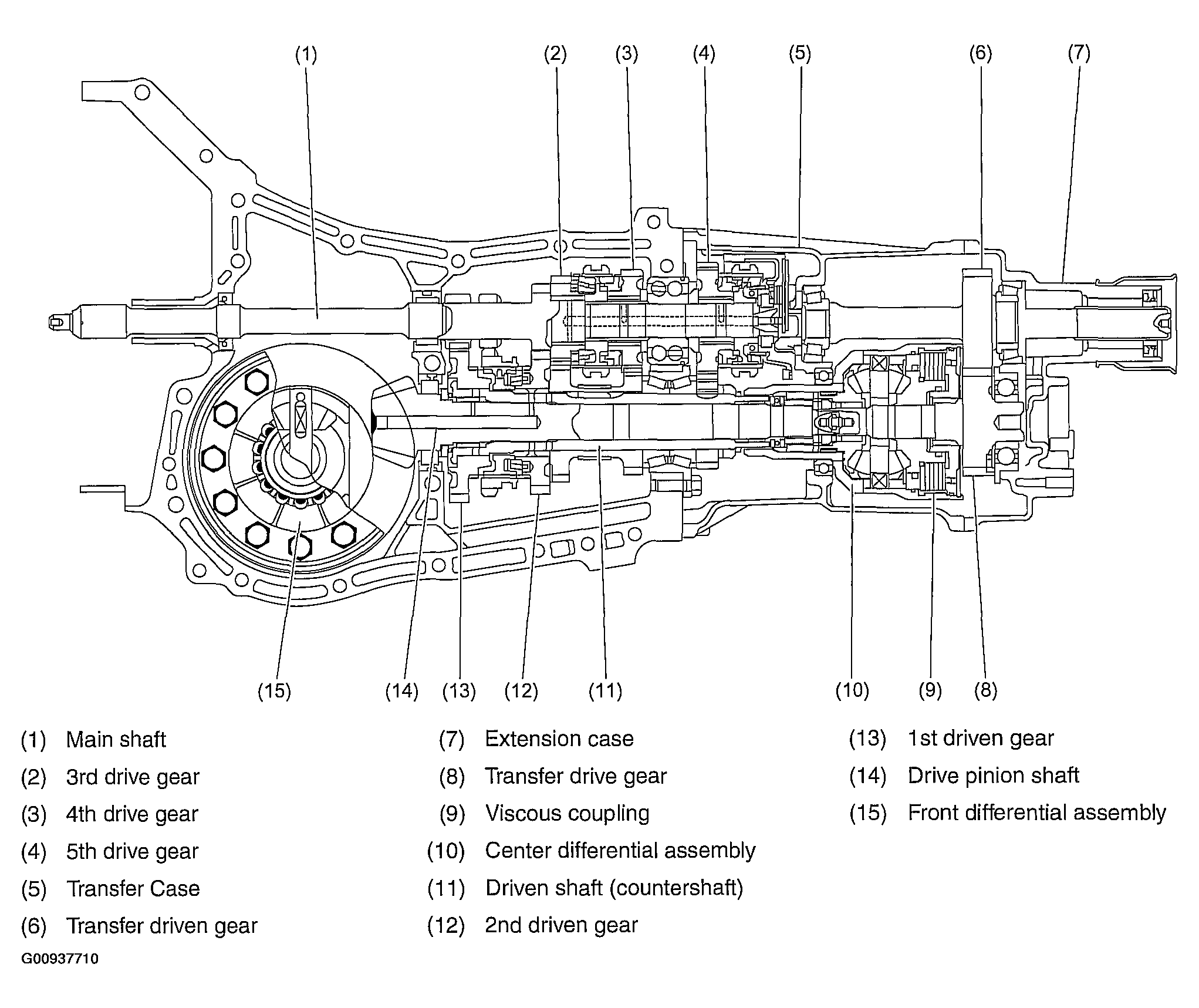 (1) (2) (3) (4) (5) (6) (7)

(15) (14) (13) (12) (11) (10) (9) (8)

(1) Main shaft
(2) 3rd drive gear
(3) 4th drive gear
(4) 5th drive gear
(5) Transfer Case
(6) Transfer driven gear

(7) Extension case
(8) Transfer drive gear
(9) Viscous coupling
(10) Center differential assembly
(11) Driven shaft (countershaft)
(12) 2nd driven gear

(13) 1st driven gear
(14) Drive pinion shaft
(15) Front differential assembly

G00937710