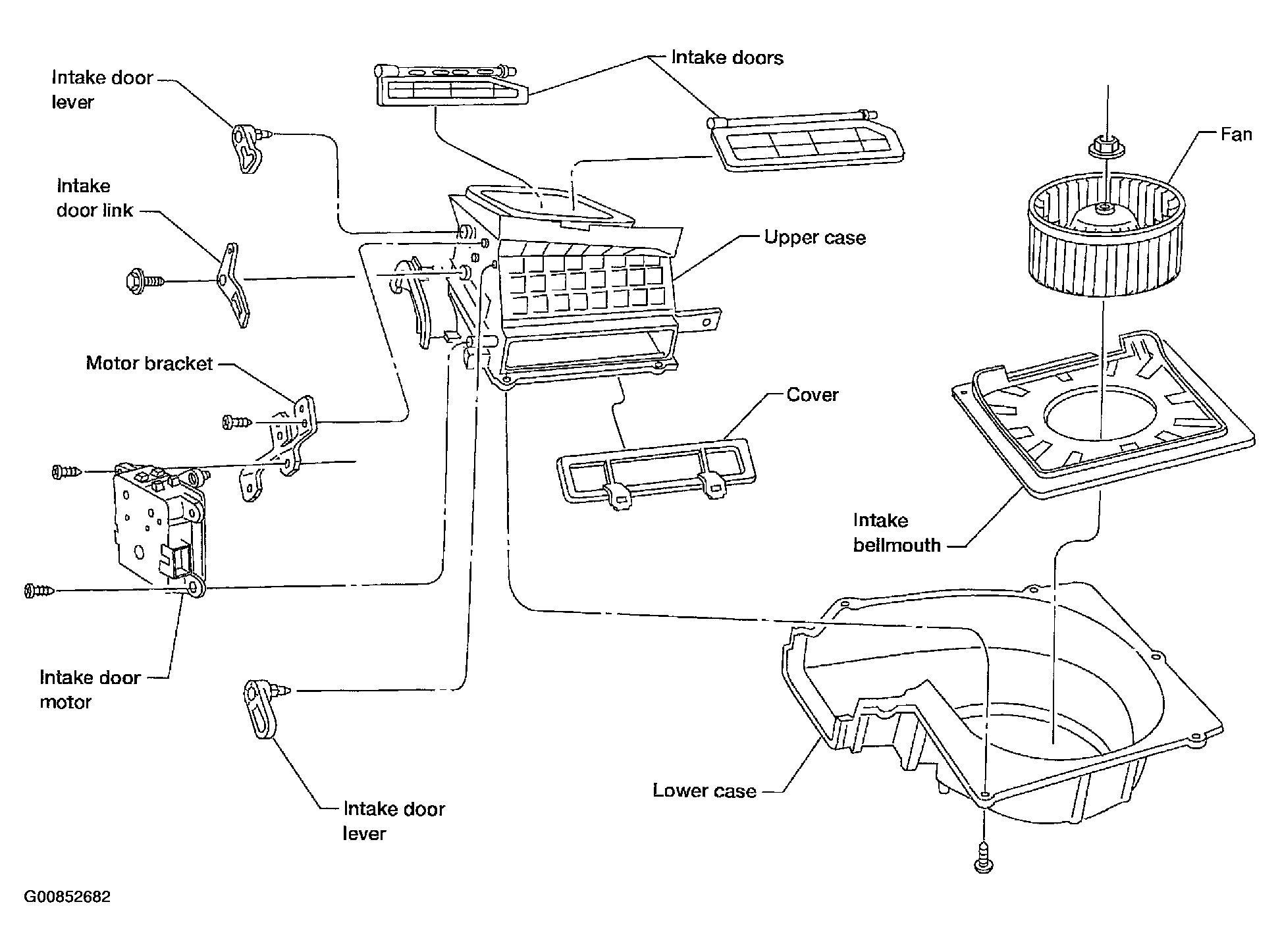 Intake door lever

Intake doors

Fan

Intake door link

Upper case

Motor bracket

Cover

Intake bellmouth

Intake door motor

Intake door lever

Lower case

G00852682