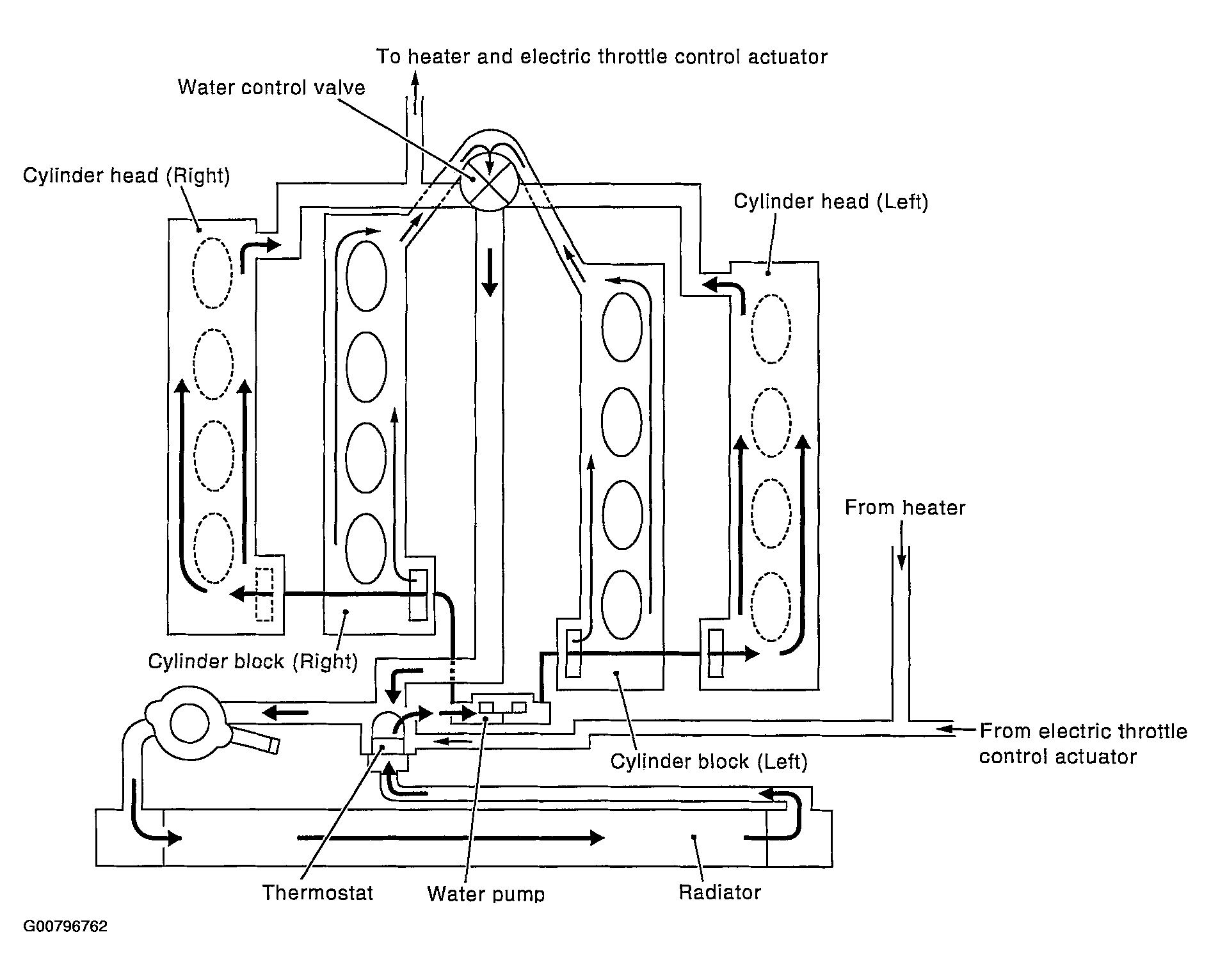 To heater and electric throttle control actuator
Water control valve
Cylinder head (Right)
Cylinder head (Left)
From heater
Cylinder block (Right)
From electric throttle control actuator
Cylinder block (Left)
Thermostat
Water pump
Radiator
G00796762