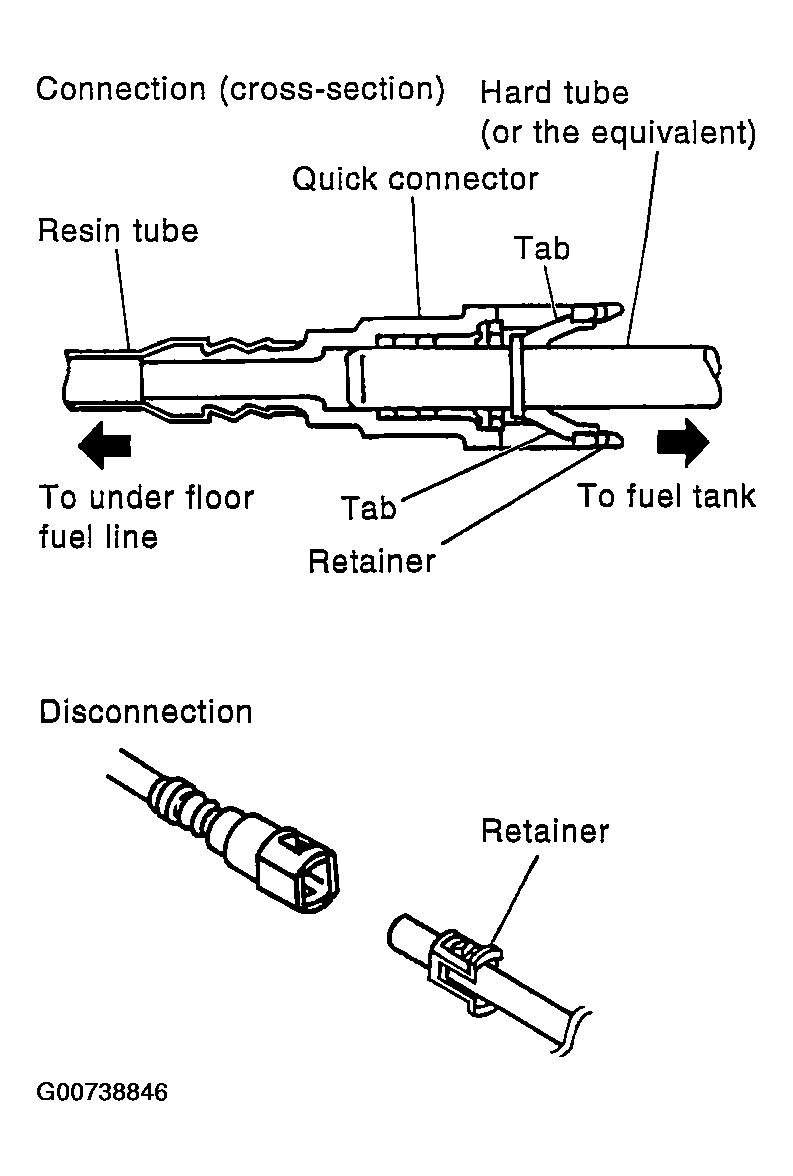 Connection (cross-section)

Hard tube
(or the equivalent)

Quick connector

Resin tube

Tab

To under floor
fuel line

Tab

Retainer

To fuel tank

Disconnection

Retainer

G00738846