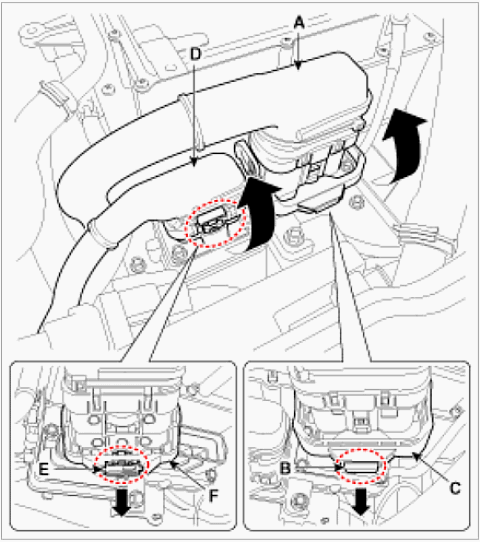 A
D
E
F
B
C