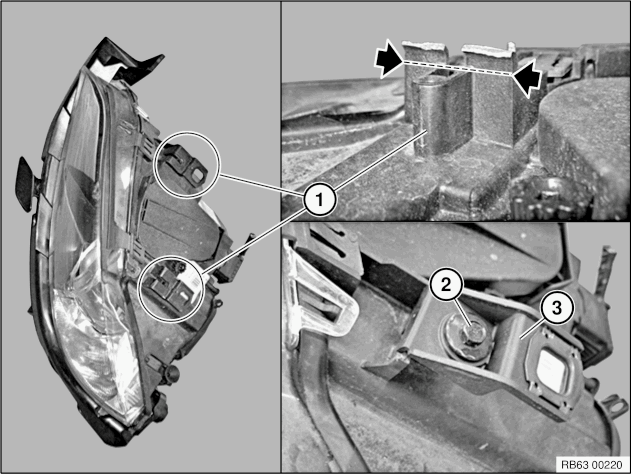 1
2
3
RB63 00220