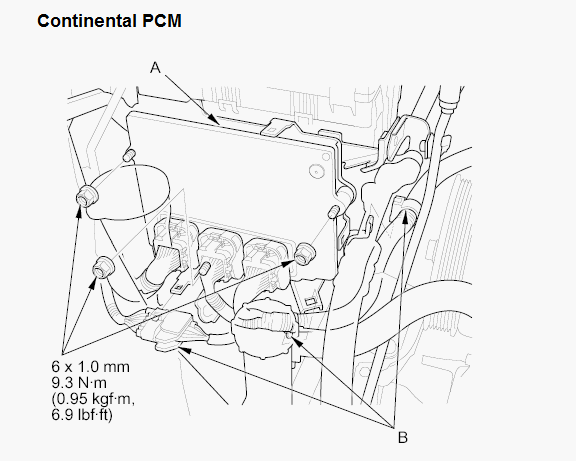 Continental PCM

A

6 x 1.0 mm
9.3 N·m
(0.95 kgf·m,
6.9 lbf·ft)

B