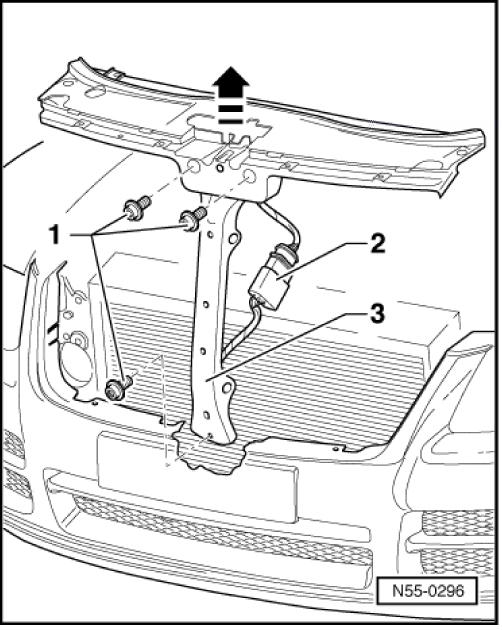 1
2
3
N55-0296