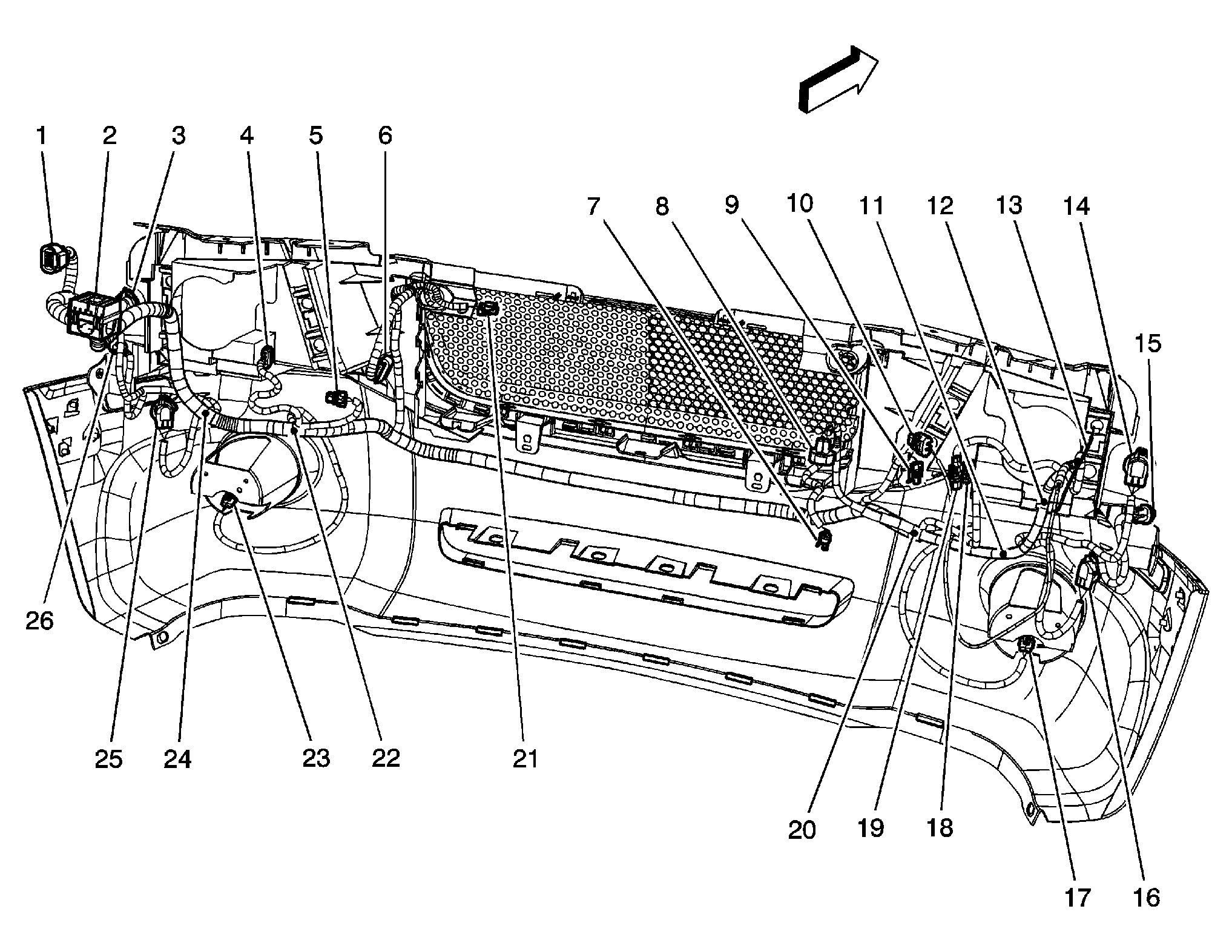 1 2 3 4 5 6

7 8 9 10 11 12 13 14

15

26

25 24 23 22 21

20 19 18

17 16