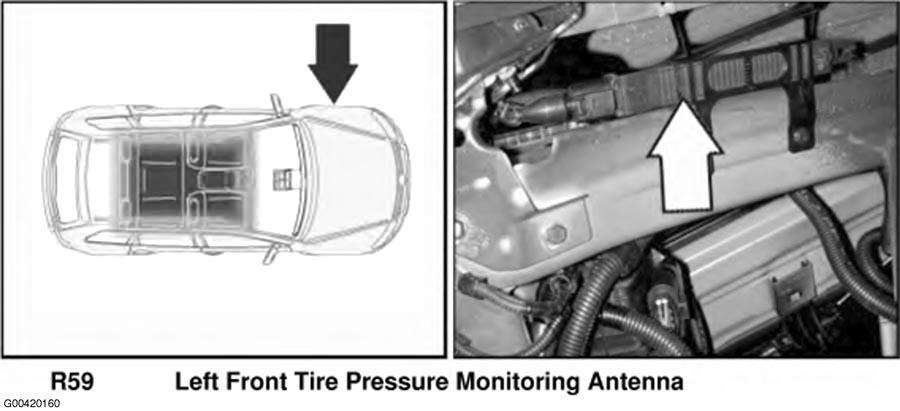 R59 Left Front Tire Pressure Monitoring Antenna

G00420160