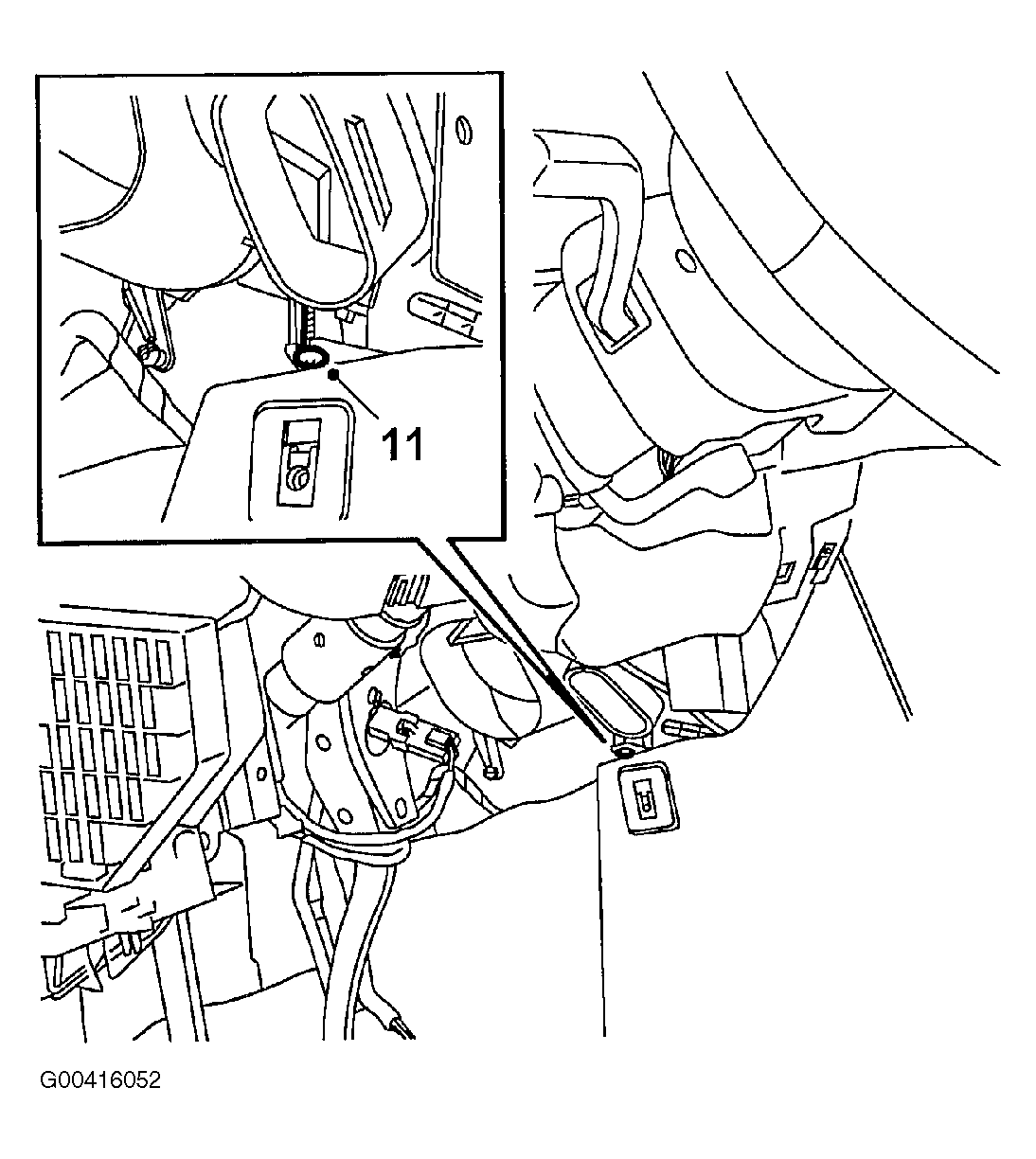 11

G00416052