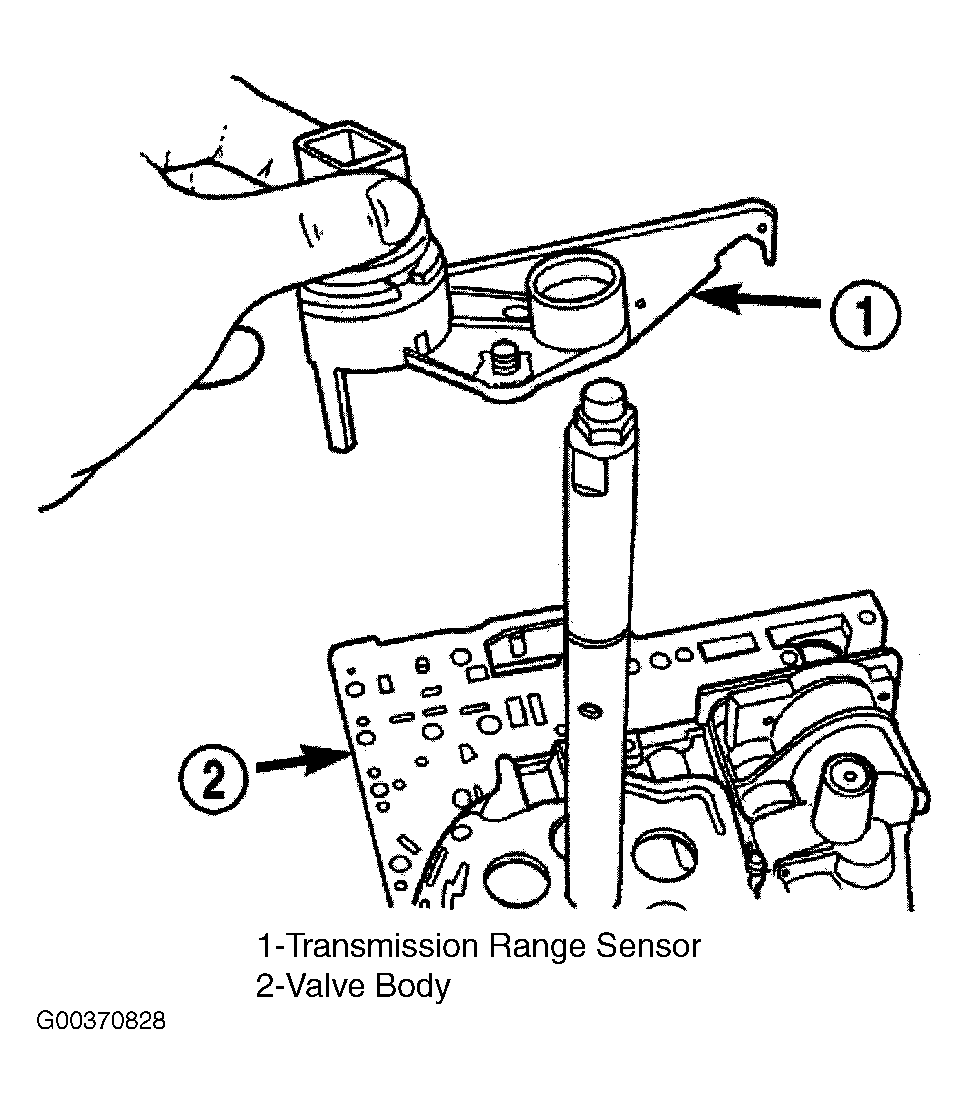 1

2

1-Transmission Range Sensor
2-Valve Body

G00370828