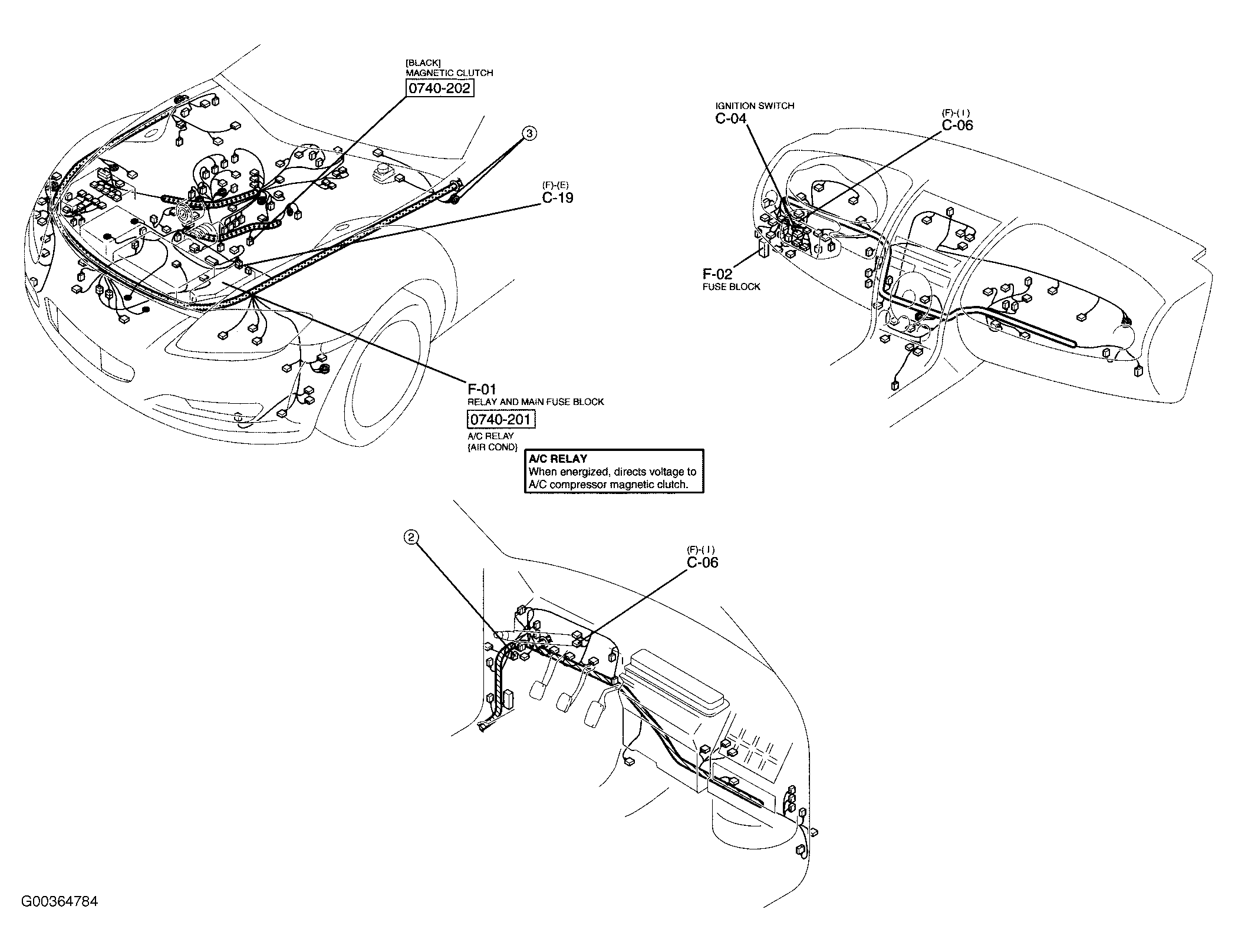 [BLACK]
MAGNETIC CLUTCH
0740-202

3

(F)-(E)
C-19

F-01
RELAY AND MAIN FUSE BLOCK
0740-201
A/C RELAY
{AIR COND}

A/C RELAY
When energized, directs voltage to A/C compressor magnetic clutch.

IGNITION SWITCH
C-04

(F)-( I )
C-06

F-02
FUSE BLOCK

2

(F)-( I )
C-06

G00364784