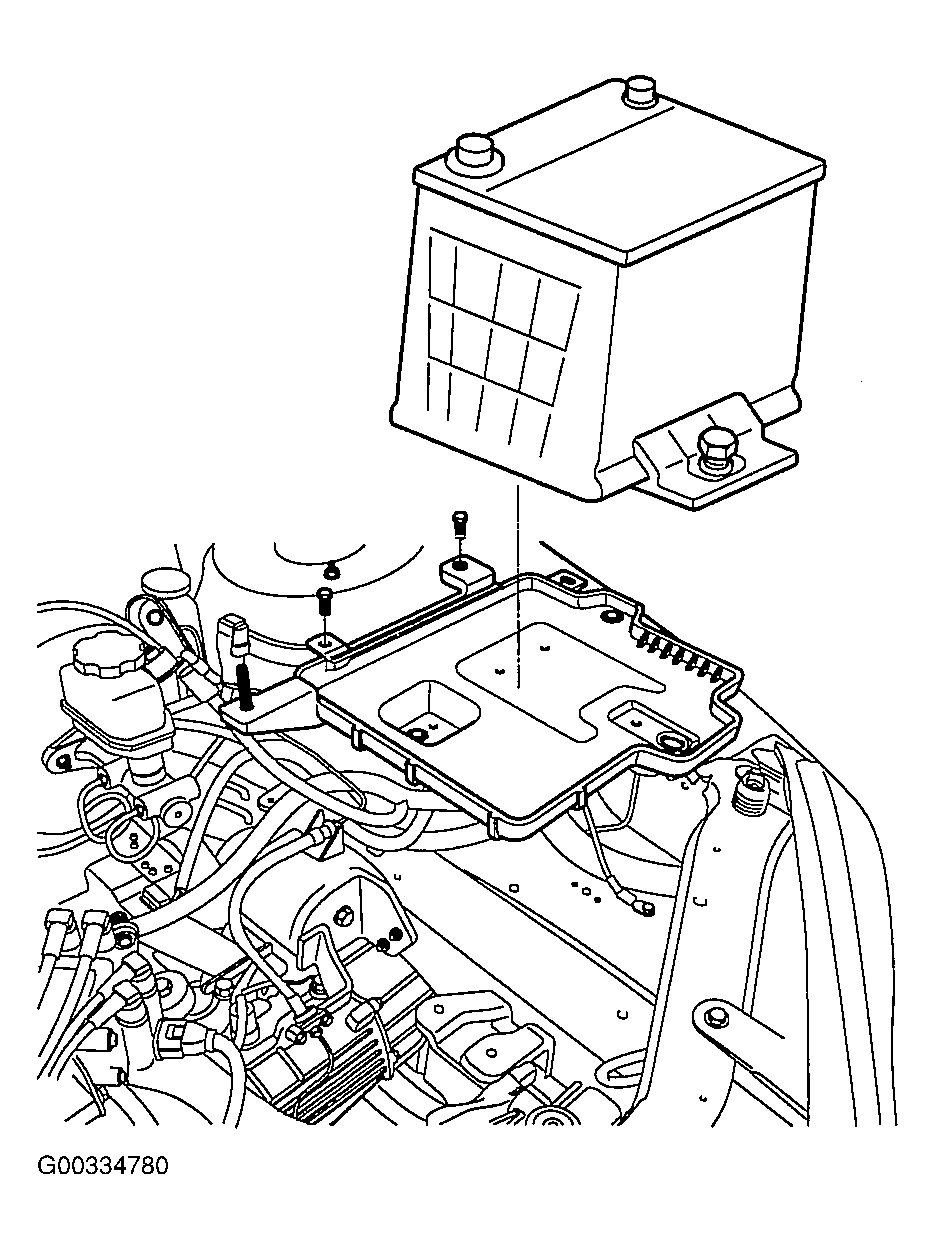 G00334780