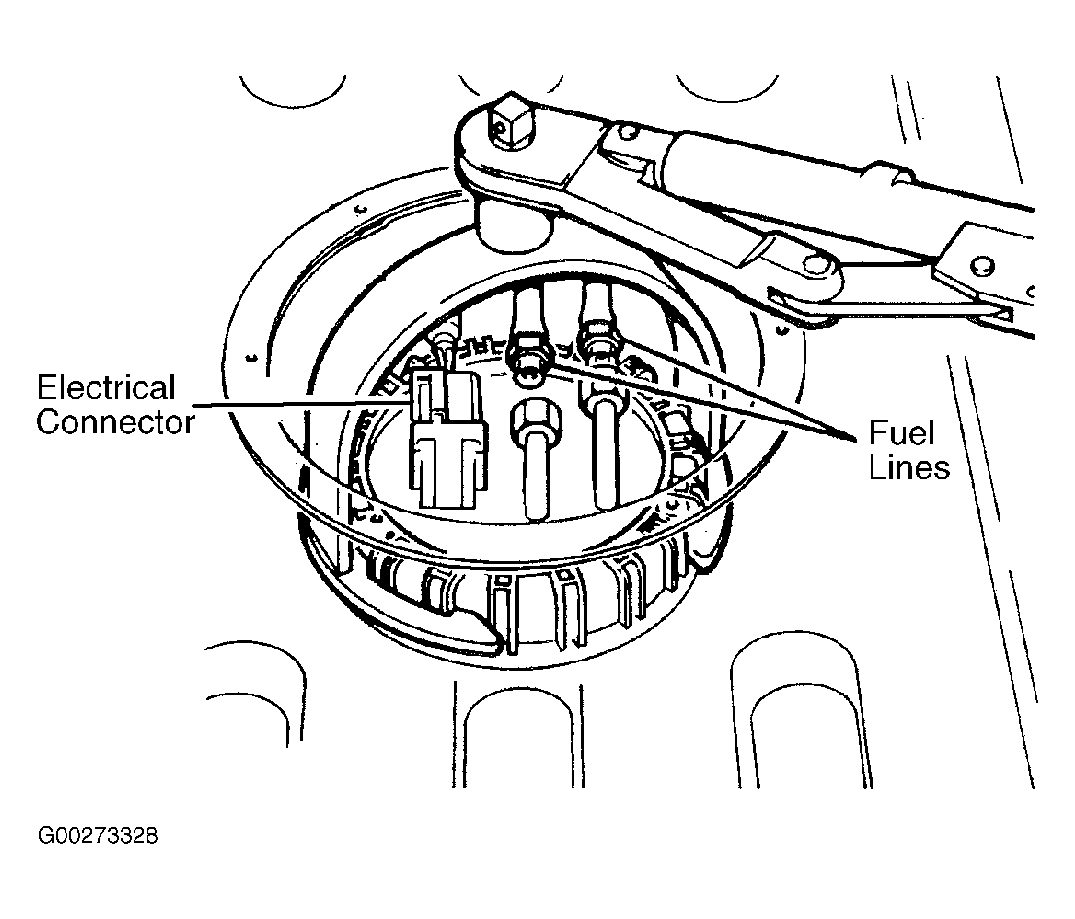 Electrical Connector

Fuel Lines

G00273328