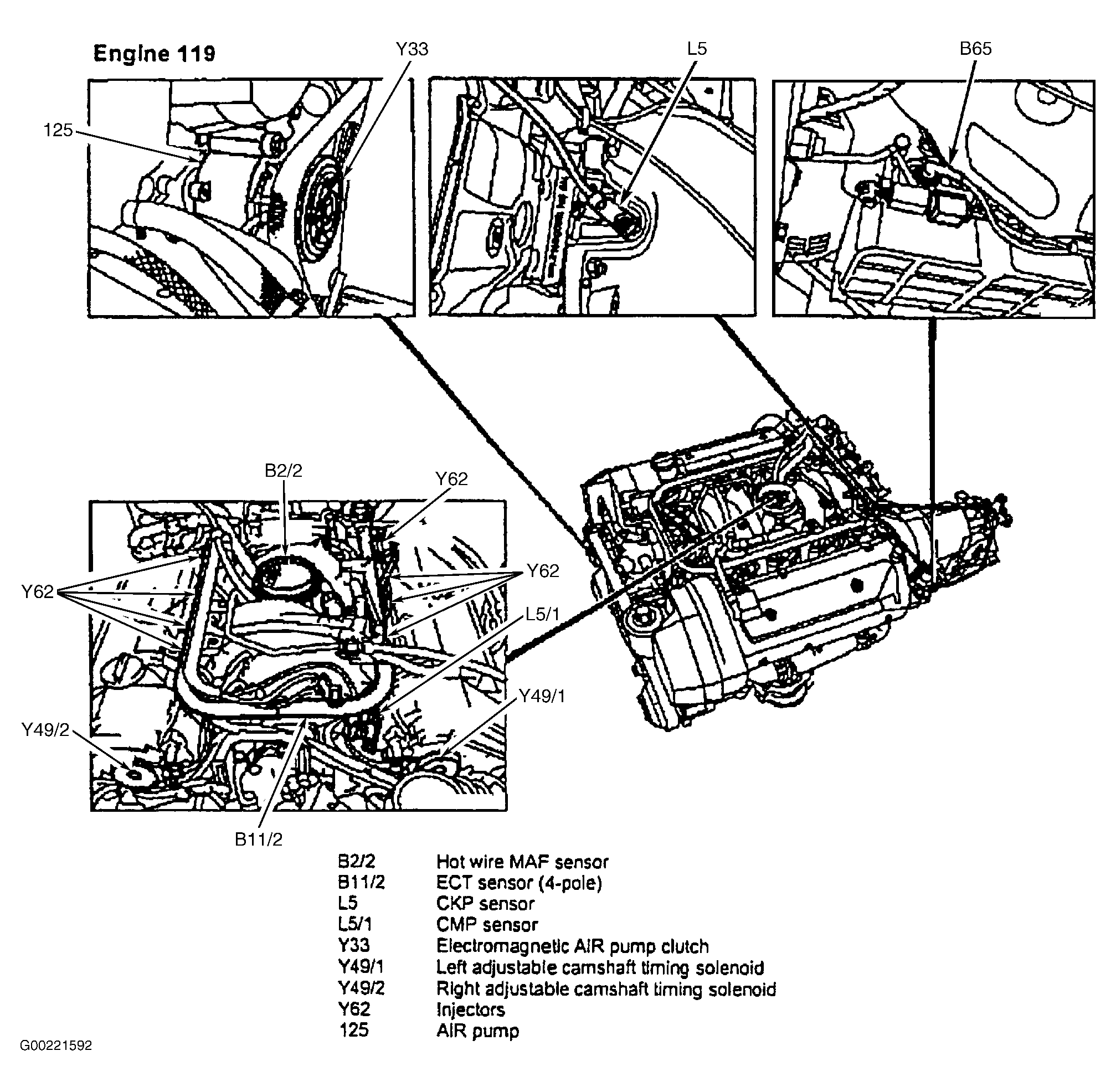 Engine 119

Y33

L5

B65

125

B2/2

Y62

Y62

Y62

L5/1

Y49/1

Y49/2

B11/2

| | |
|---|---|
| B2/2 | Hot wire MAF sensor |
| B11/2 | ECT sensor (4-pole) |
| L5 | CKP sensor |
| L5/1 | CMP sensor |
| Y33 | Electromagnetic AIR pump clutch |
| Y49/1 | Left adjustable camshaft timing solenoid |
| Y49/2 | Right adjustable camshaft timing solenoid |
| Y62 | Injectors |
| 125 | AIR pump |

G00221592