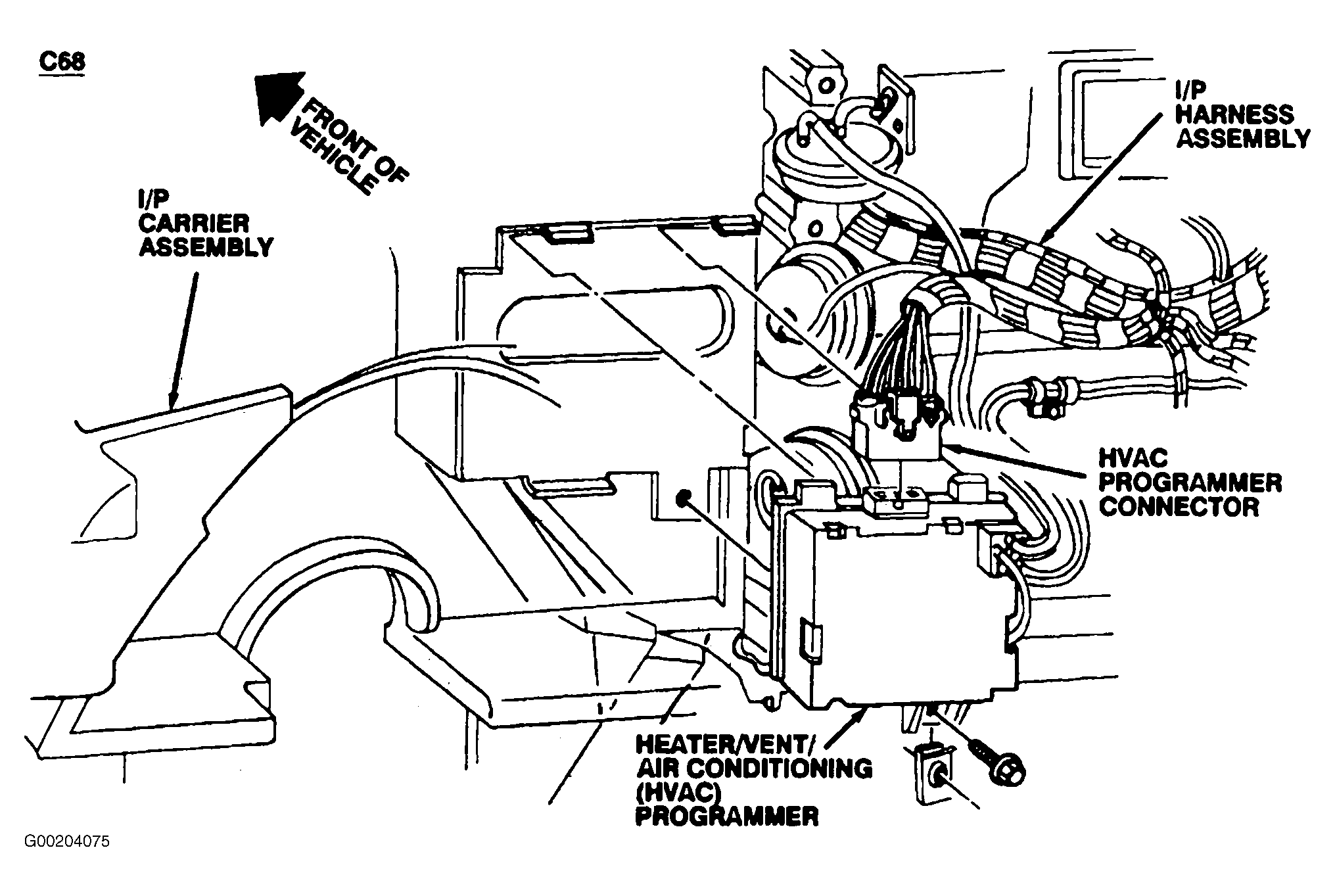 C68

FRONT OF VEHICLE

I/P HARNESS ASSEMBLY

I/P CARRIER ASSEMBLY

HVAC PROGRAMMER CONNECTOR

HEATER/VENT/ AIR CONDITIONING (HVAC) PROGRAMMER

G00204075