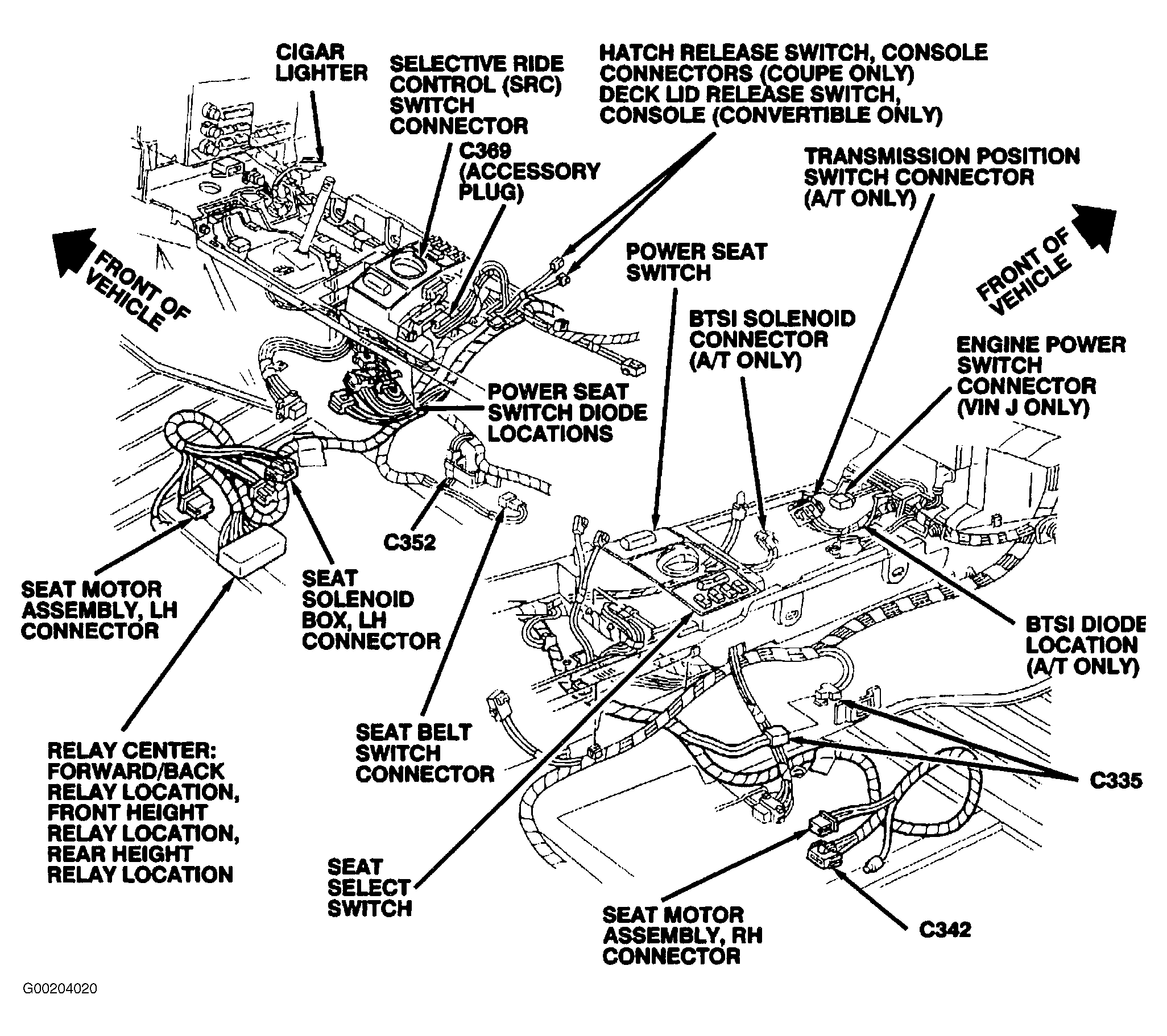 CIGAR LIGHTER

SELECTIVE RIDE CONTROL (SRC) SWITCH CONNECTOR

HATCH RELEASE SWITCH, CONSOLE CONNECTORS (COUPE ONLY) DECK LID RELEASE SWITCH, CONSOLE (CONVERTIBLE ONLY)

C369 (ACCESSORY PLUG)

TRANSMISSION POSITION SWITCH CONNECTOR (A/T ONLY)

FRONT OF VEHICLE

FRONT OF VEHICLE

POWER SEAT SWITCH

BTSI SOLENOID CONNECTOR (A/T ONLY)

ENGINE POWER SWITCH CONNECTOR (VIN J ONLY)

POWER SEAT SWITCH DIODE LOCATIONS

C352

SEAT MOTOR ASSEMBLY, LH CONNECTOR

SEAT SOLENOID BOX, LH CONNECTOR

BTSI DIODE LOCATION (A/T ONLY)

SEAT BELT SWITCH CONNECTOR

RELAY CENTER: FORWARD/BACK RELAY LOCATION, FRONT HEIGHT RELAY LOCATION, REAR HEIGHT RELAY LOCATION

C335

SEAT SELECT SWITCH

SEAT MOTOR ASSEMBLY, RH CONNECTOR

C342

G00204020