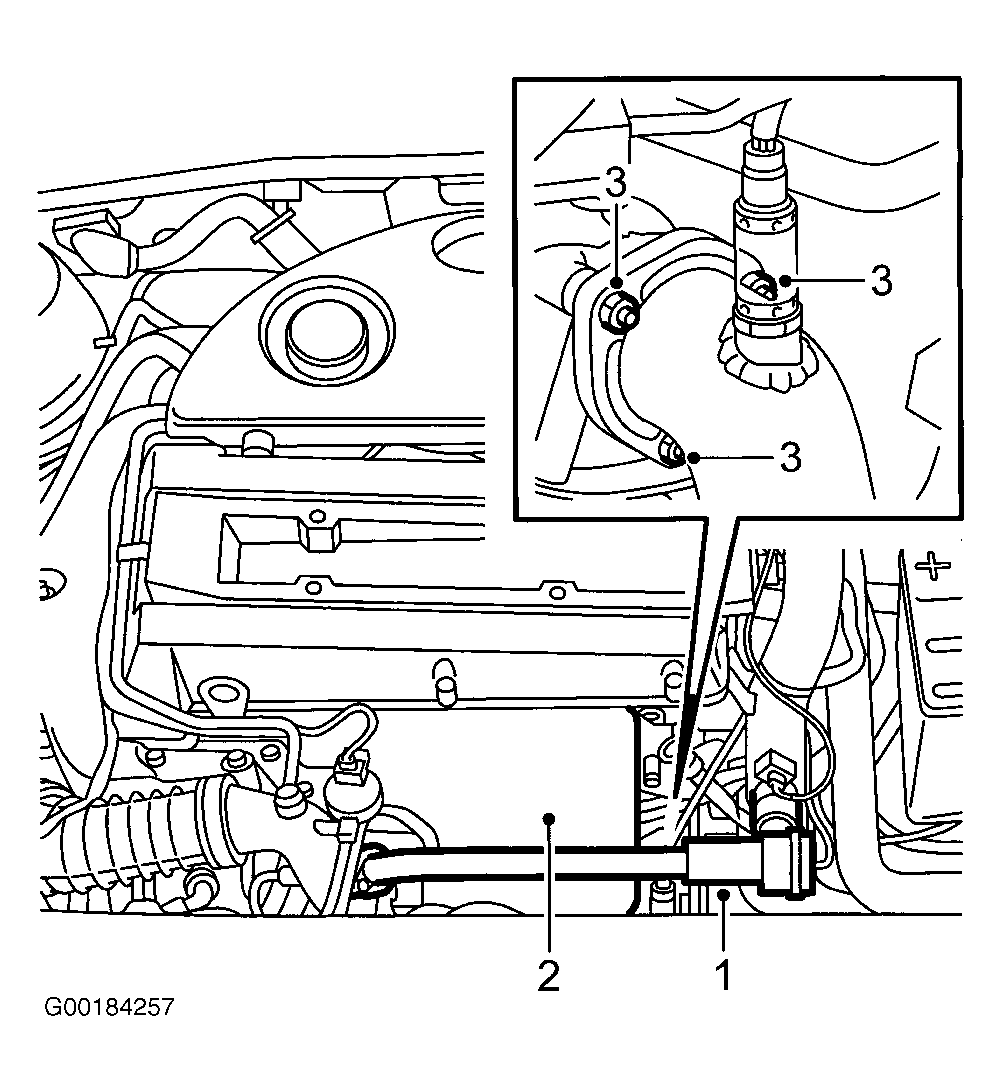 3
3
3
2
1
G00184257