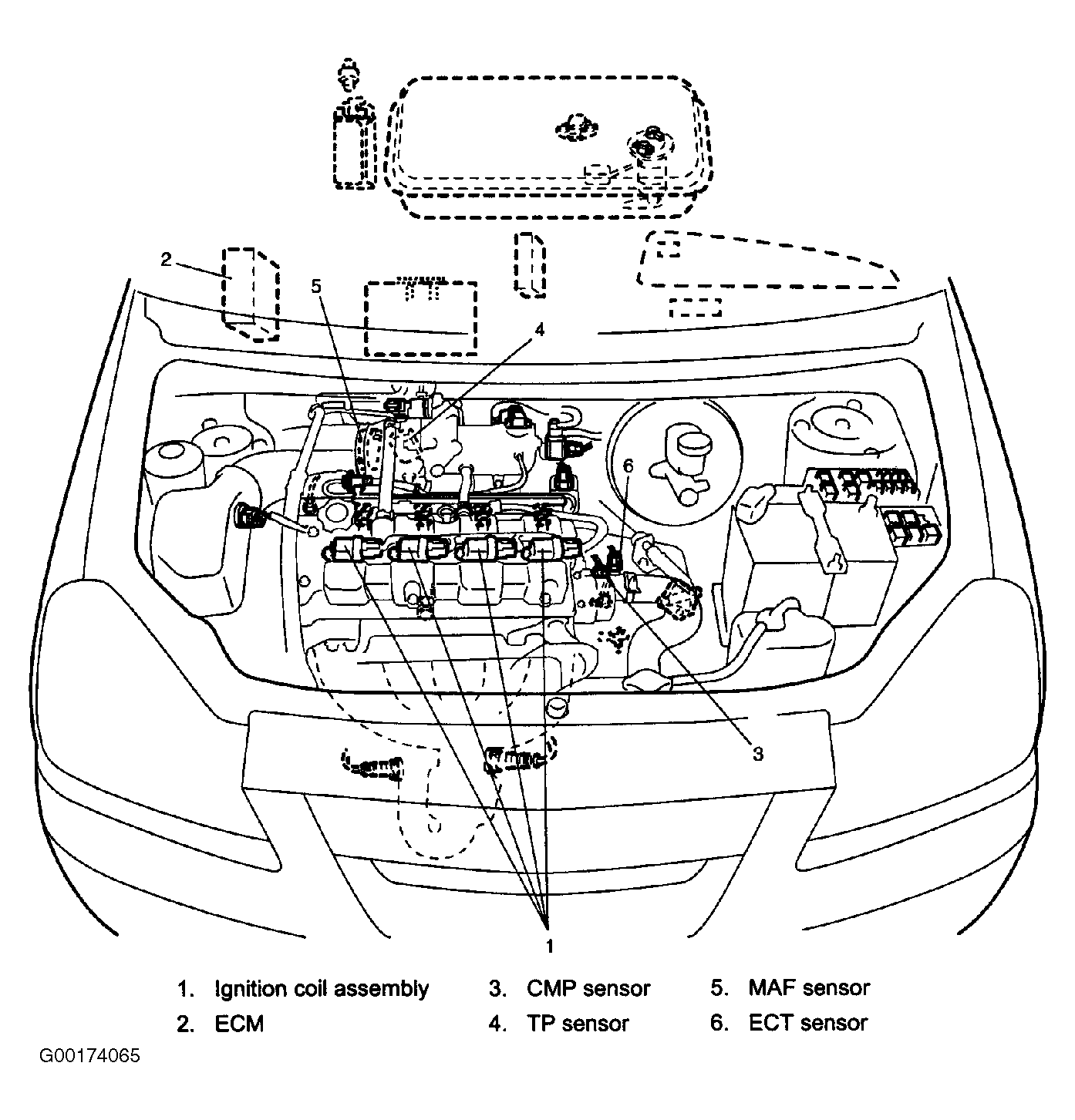 2

5

4

6

3

1

1. Ignition coil assembly
2. ECM

3. CMP sensor
4. TP sensor

5. MAF sensor
6. ECT sensor

G00174065