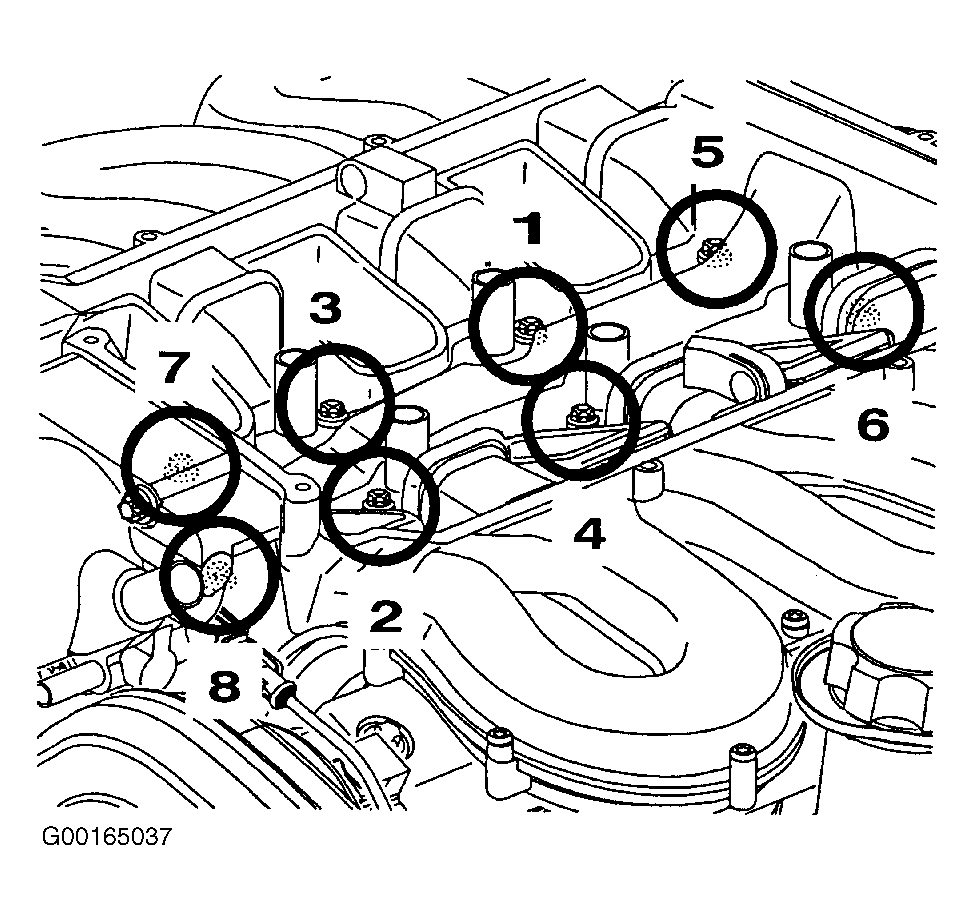 5
1
3
7
6
4
2
8
G00165037