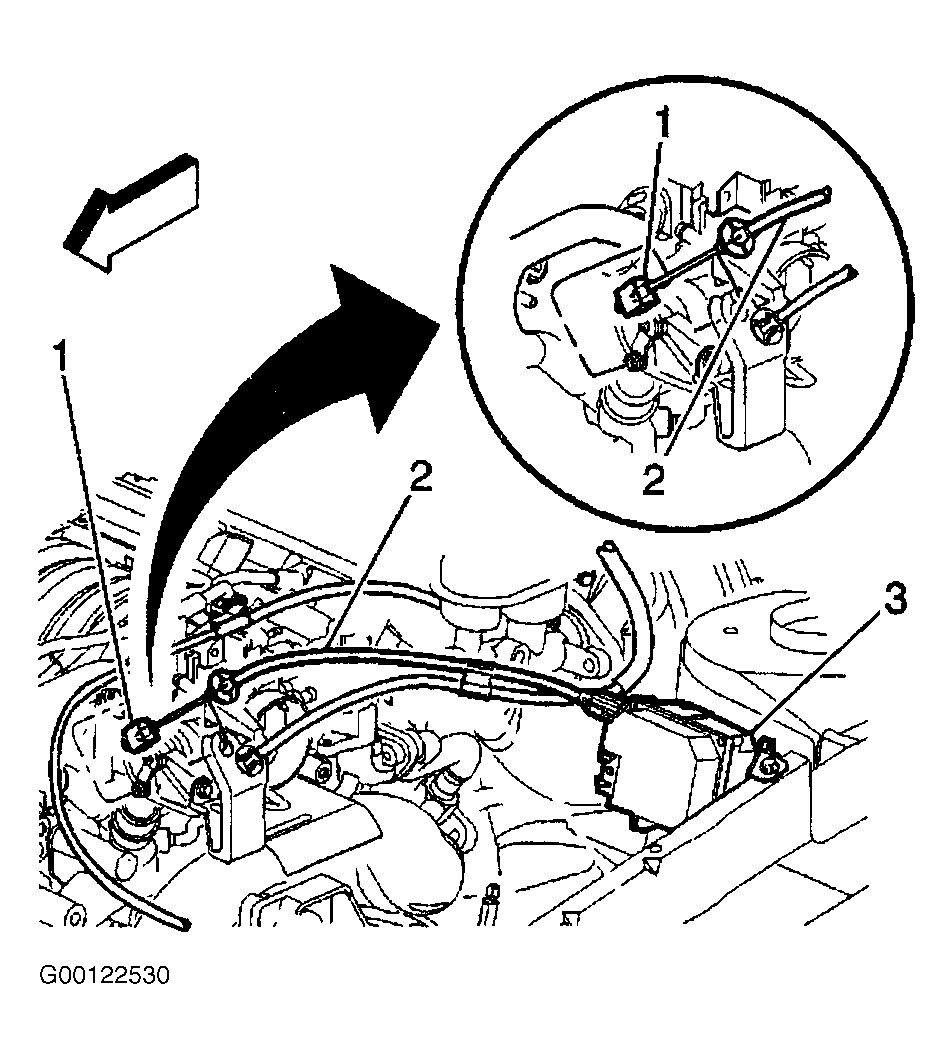 1
2
1
2
3
G00122530