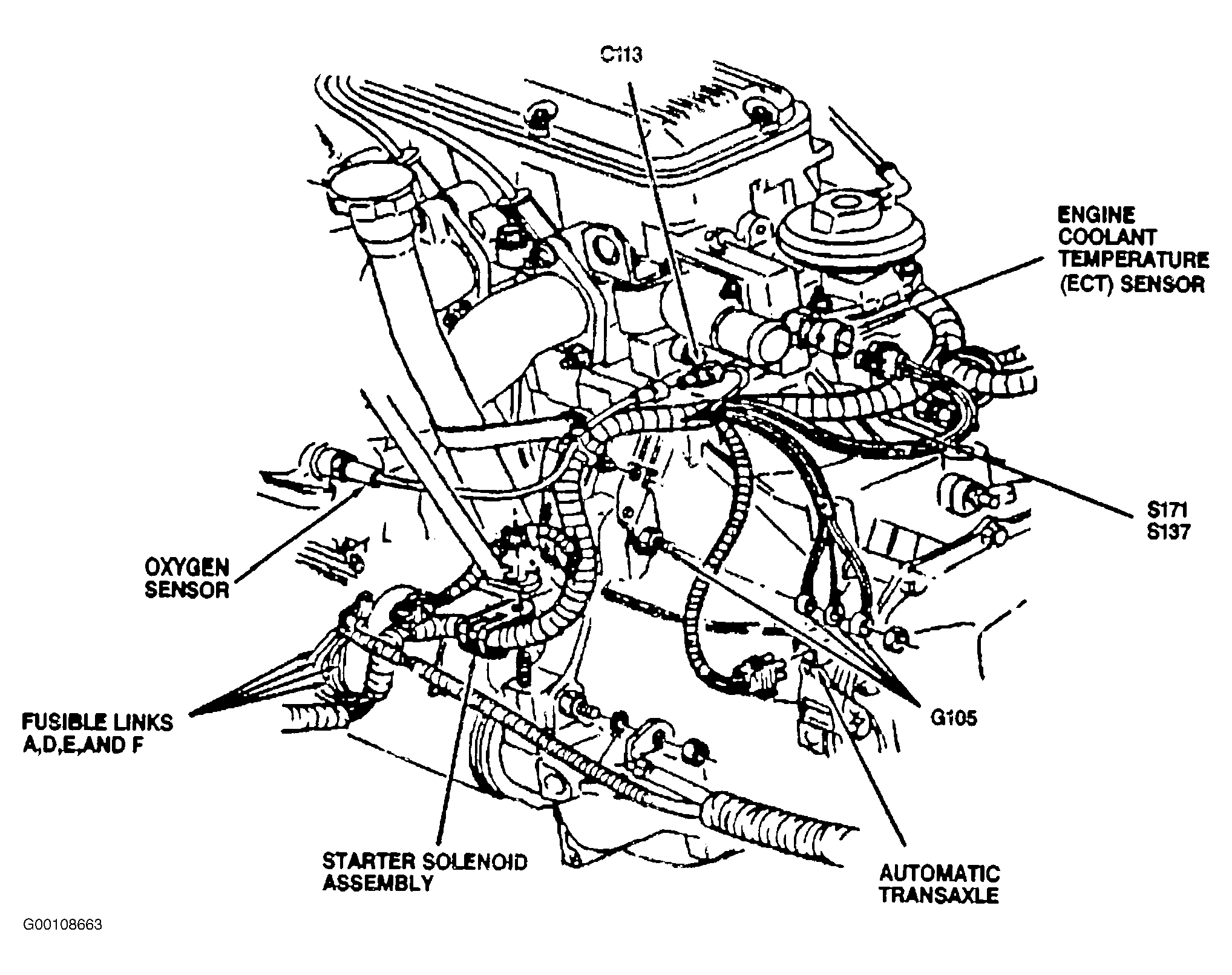 C113

ENGINE COOLANT TEMPERATURE (ECT) SENSOR

S171
S137

OXYGEN SENSOR

FUSIBLE LINKS A,D,E,AND F

G105

STARTER SOLENOID ASSEMBLY

AUTOMATIC TRANSAXLE

G00108663