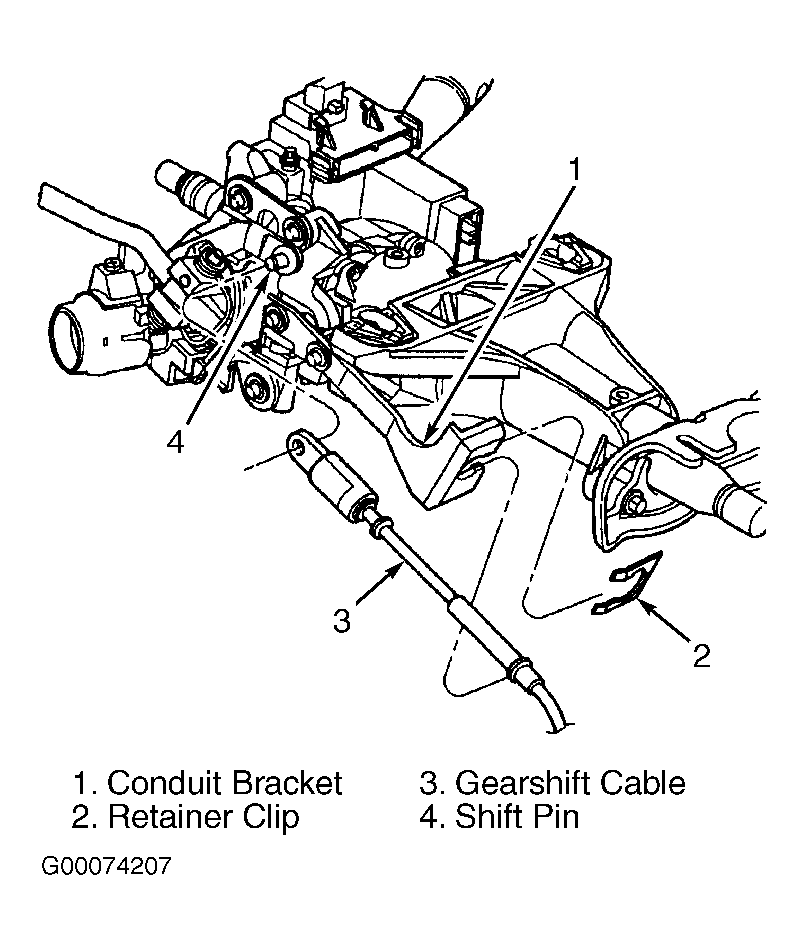 1
4
3
2

1. Conduit Bracket
2. Retainer Clip
3. Gearshift Cable
4. Shift Pin

G00074207