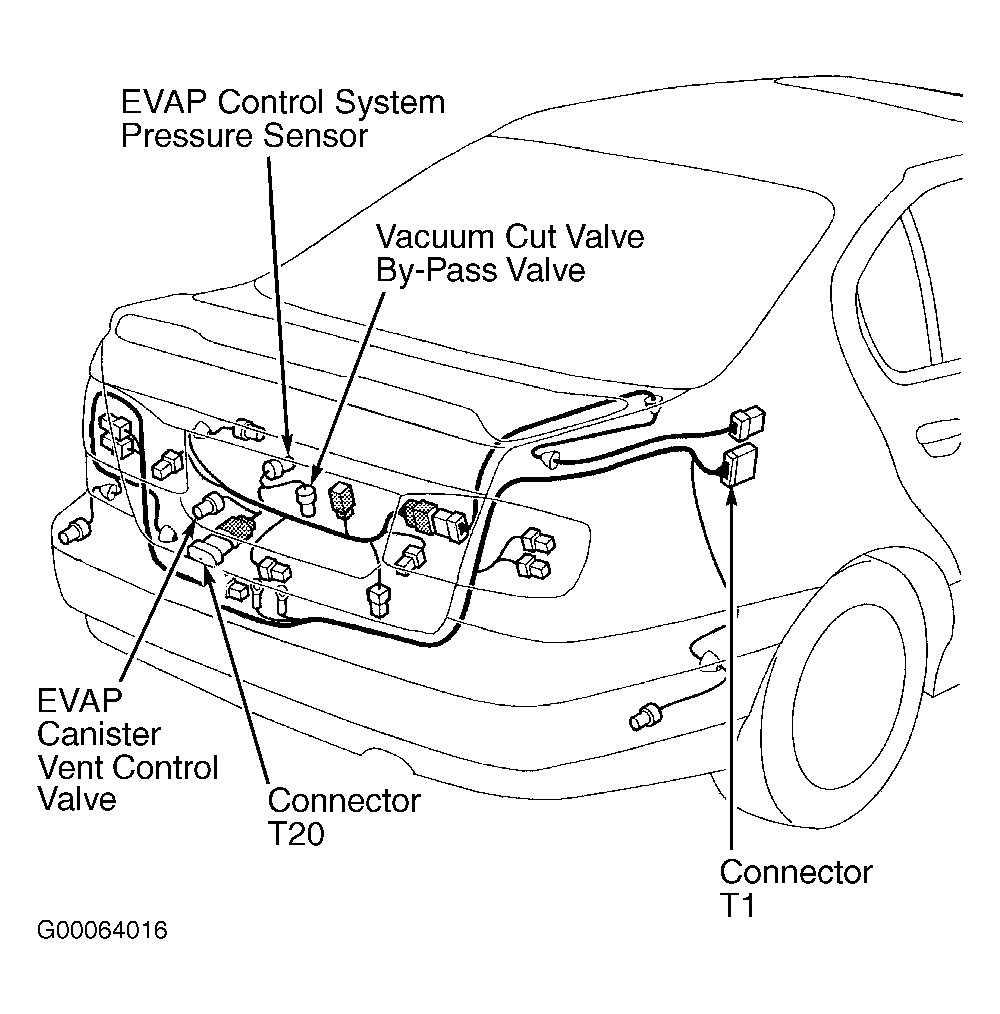 EVAP Control System Pressure Sensor

Vacuum Cut Valve By-Pass Valve

EVAP Canister Vent Control Valve

Connector T20

Connector T1

G00064016