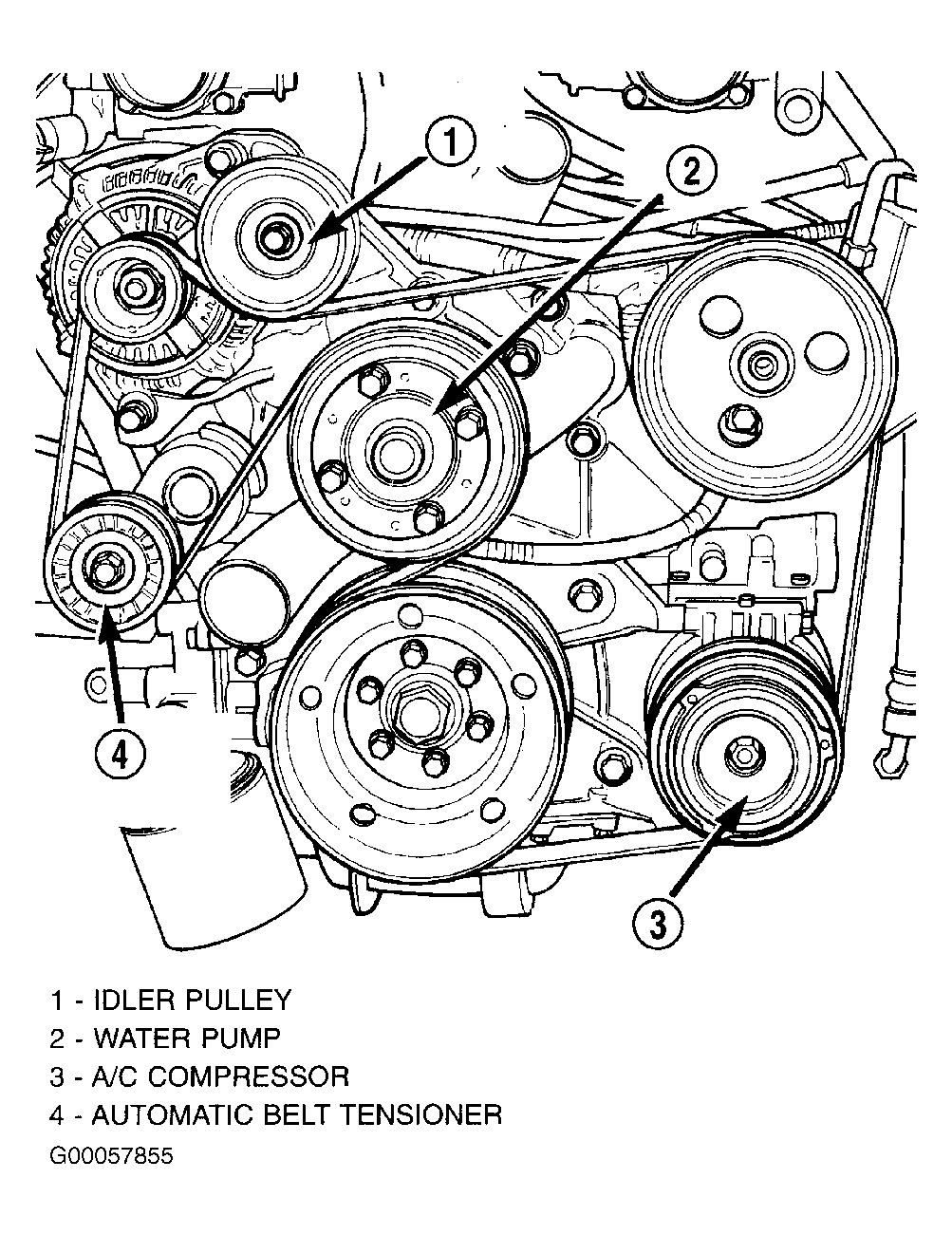 1

2

4

3

1 - IDLER PULLEY
2 - WATER PUMP
3 - A/C COMPRESSOR
4 - AUTOMATIC BELT TENSIONER

G00057855