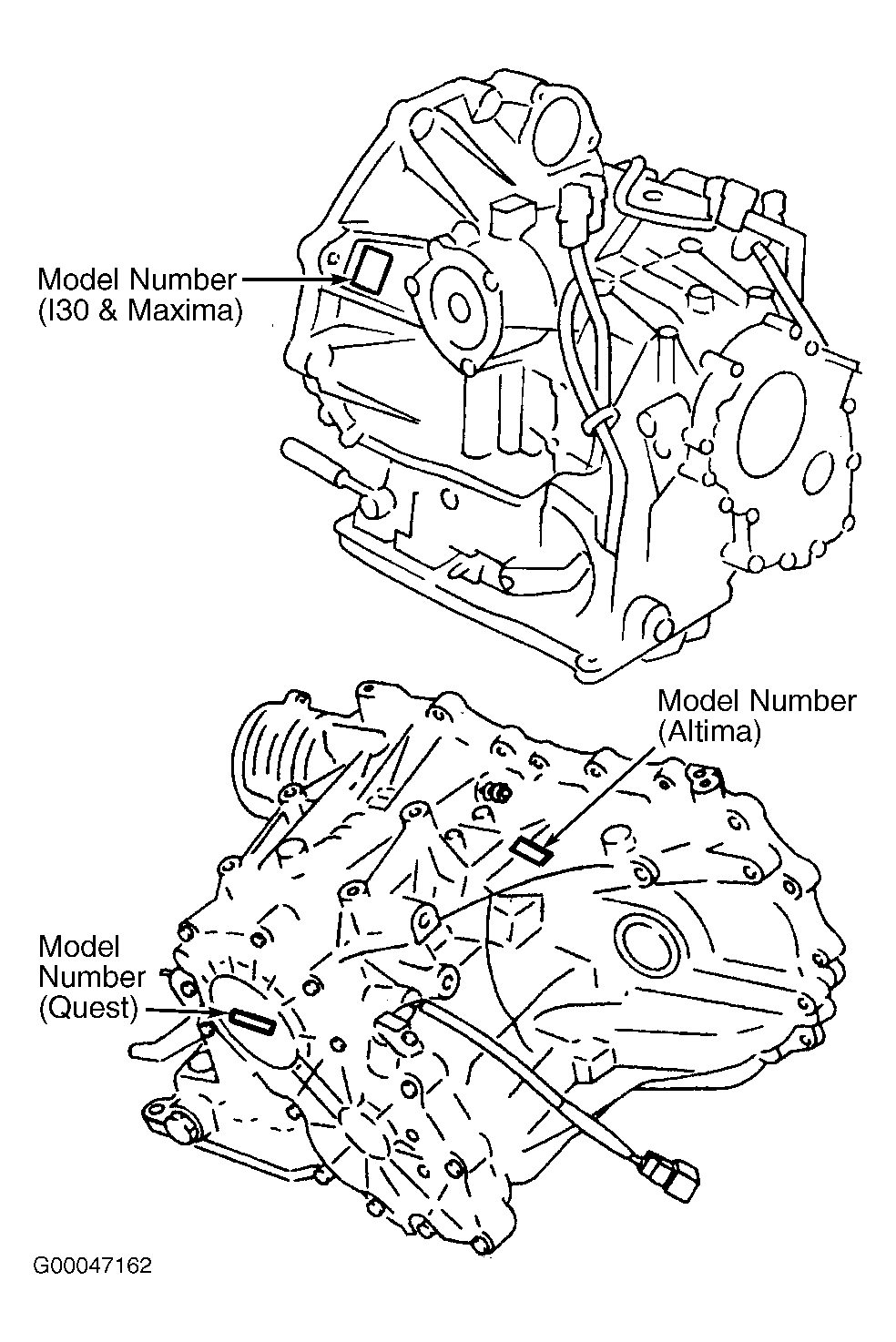 Model Number
(I30 & Maxima)

Model Number
(Altima)

Model
Number
(Quest)

G00047162