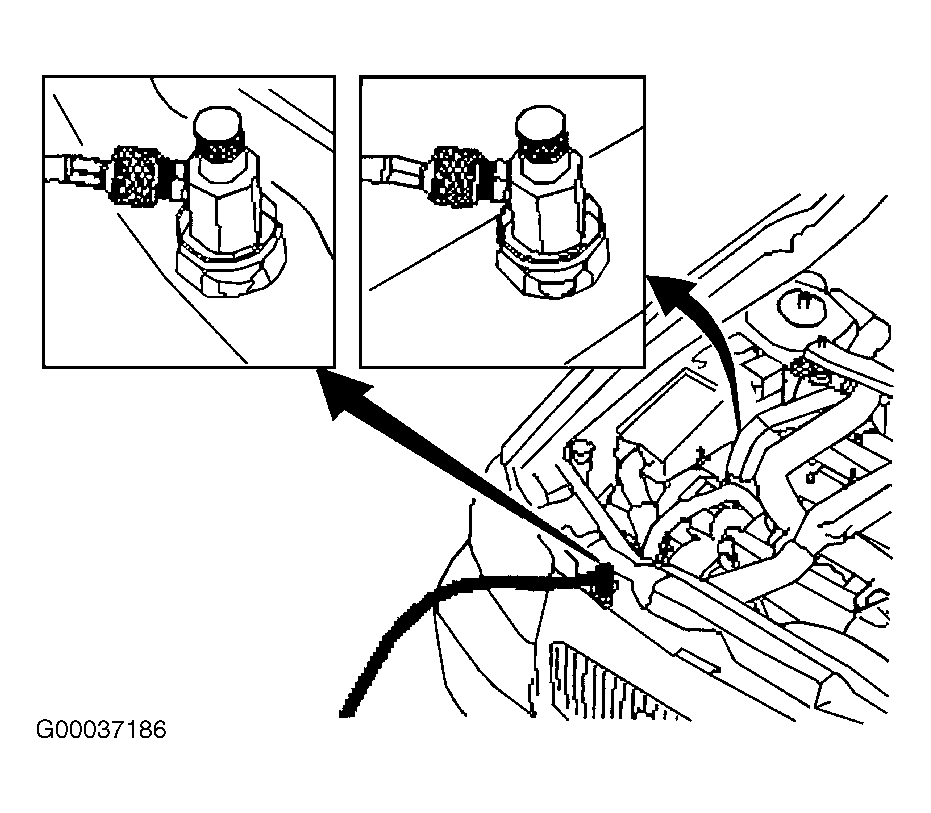 G00037186