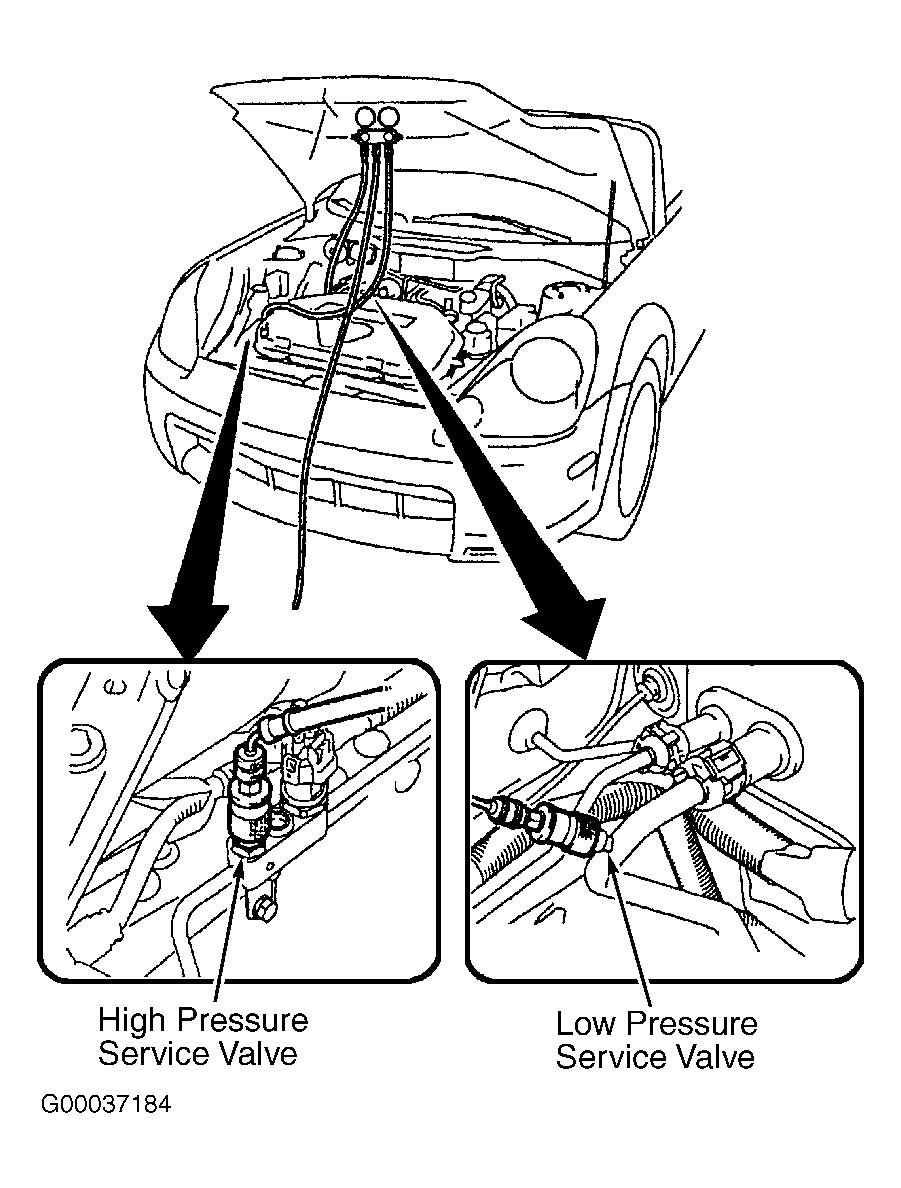 High Pressure
Service Valve

Low Pressure
Service Valve

G00037184