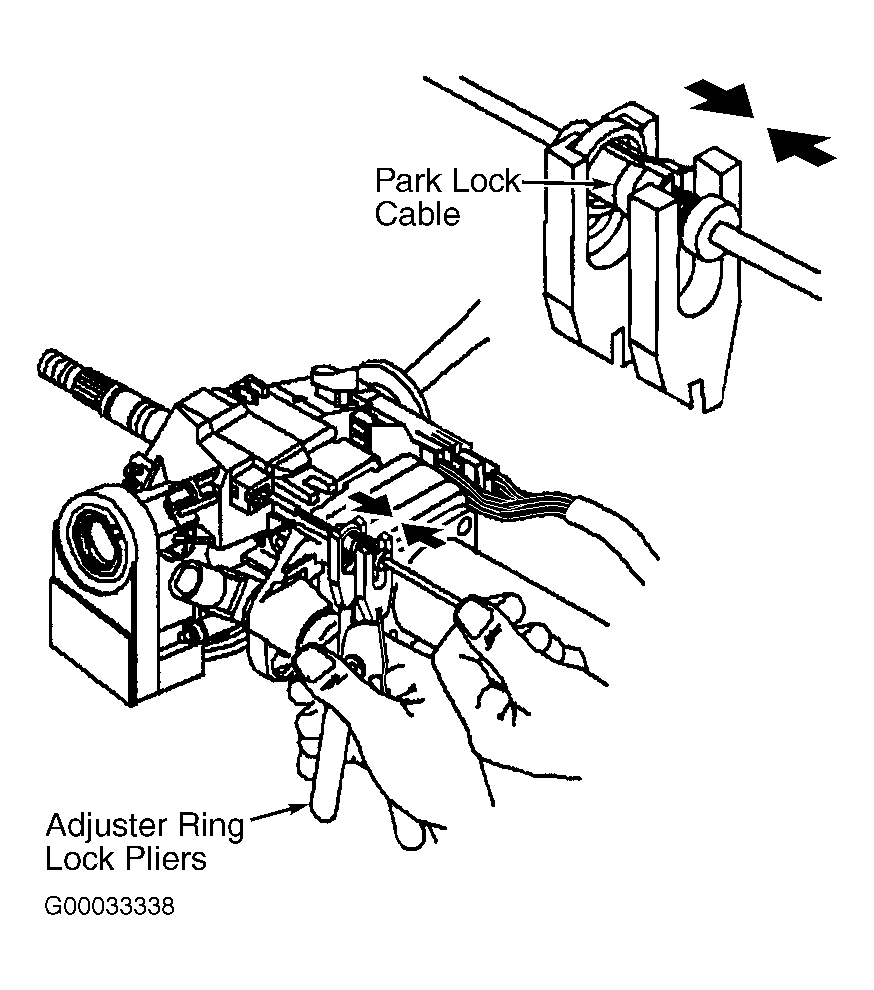 Park Lock Cable

Adjuster Ring Lock Pliers

G00033338