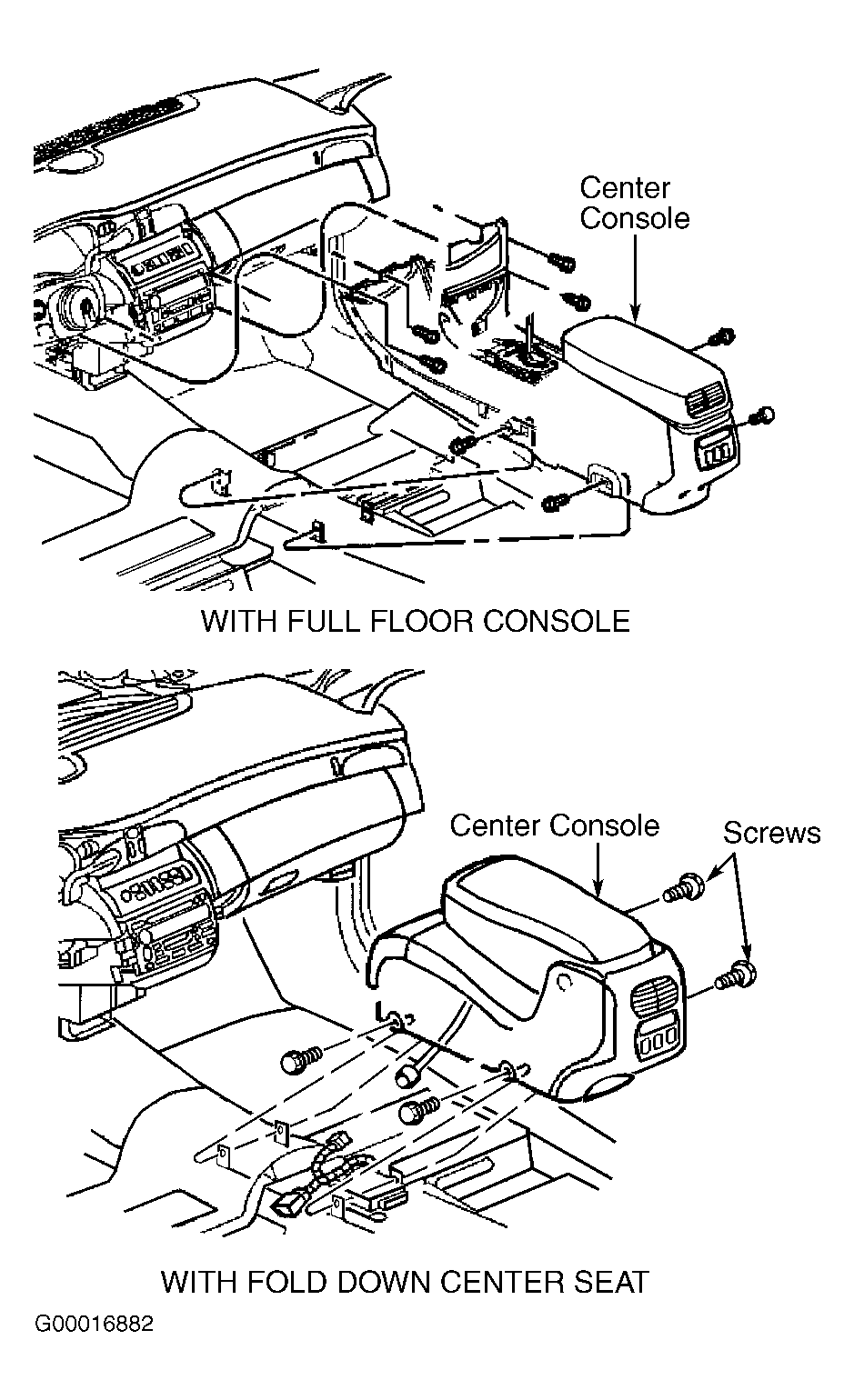 Center Console

WITH FULL FLOOR CONSOLE

Center Console

Screws

WITH FOLD DOWN CENTER SEAT

G00016882