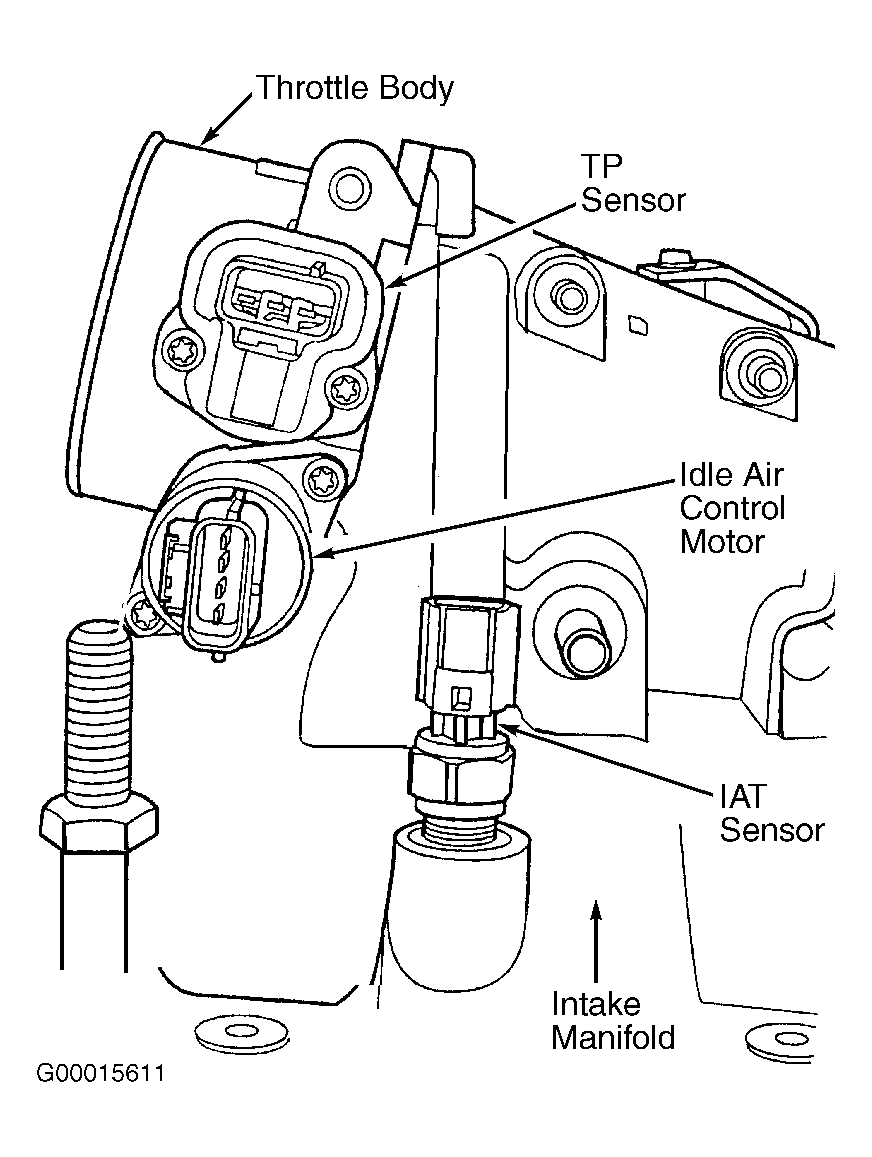 Throttle Body

TP Sensor

Idle Air Control Motor

IAT Sensor

Intake Manifold

G00015611